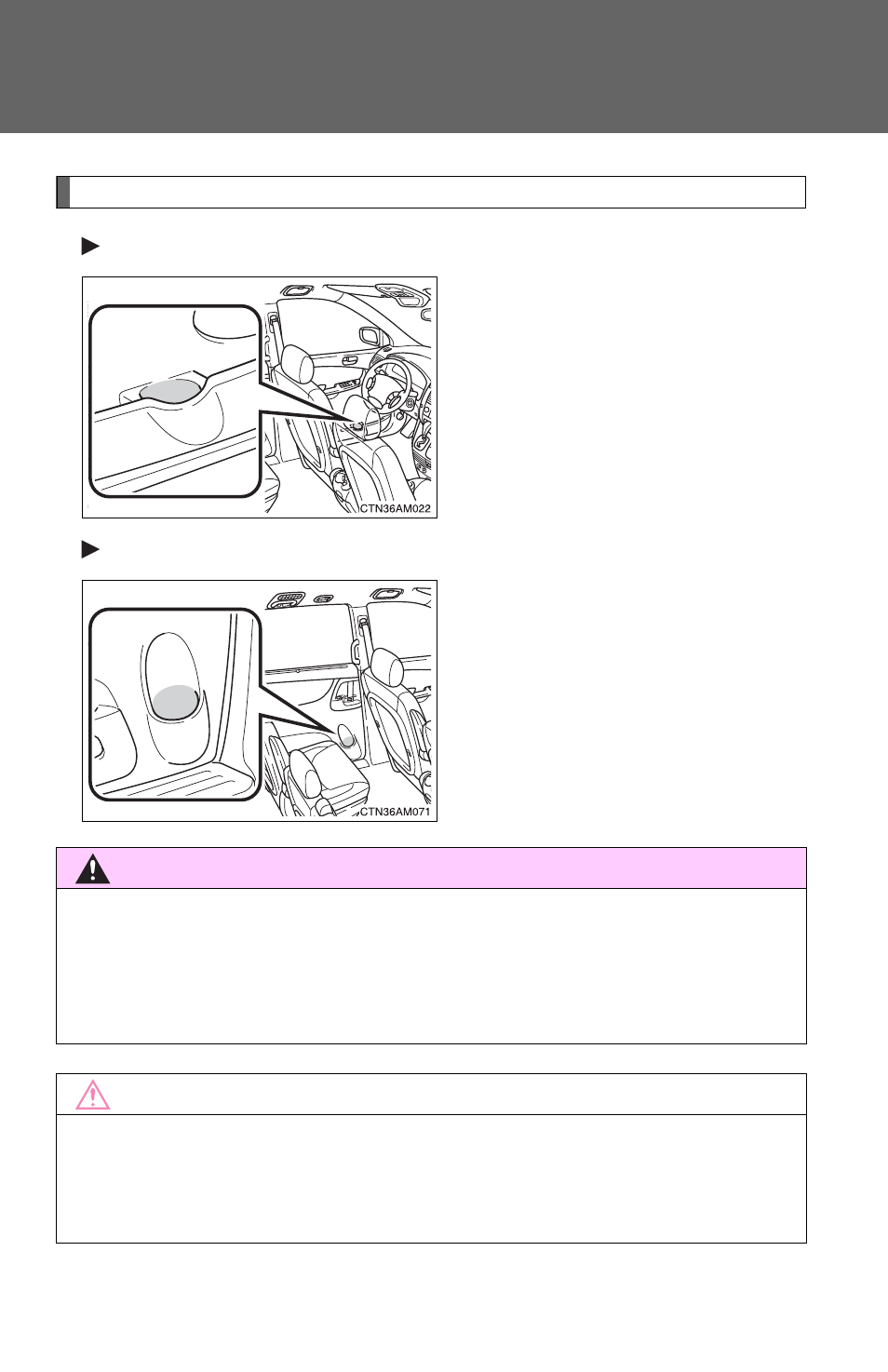 CTN36AM022

CTN36AM071