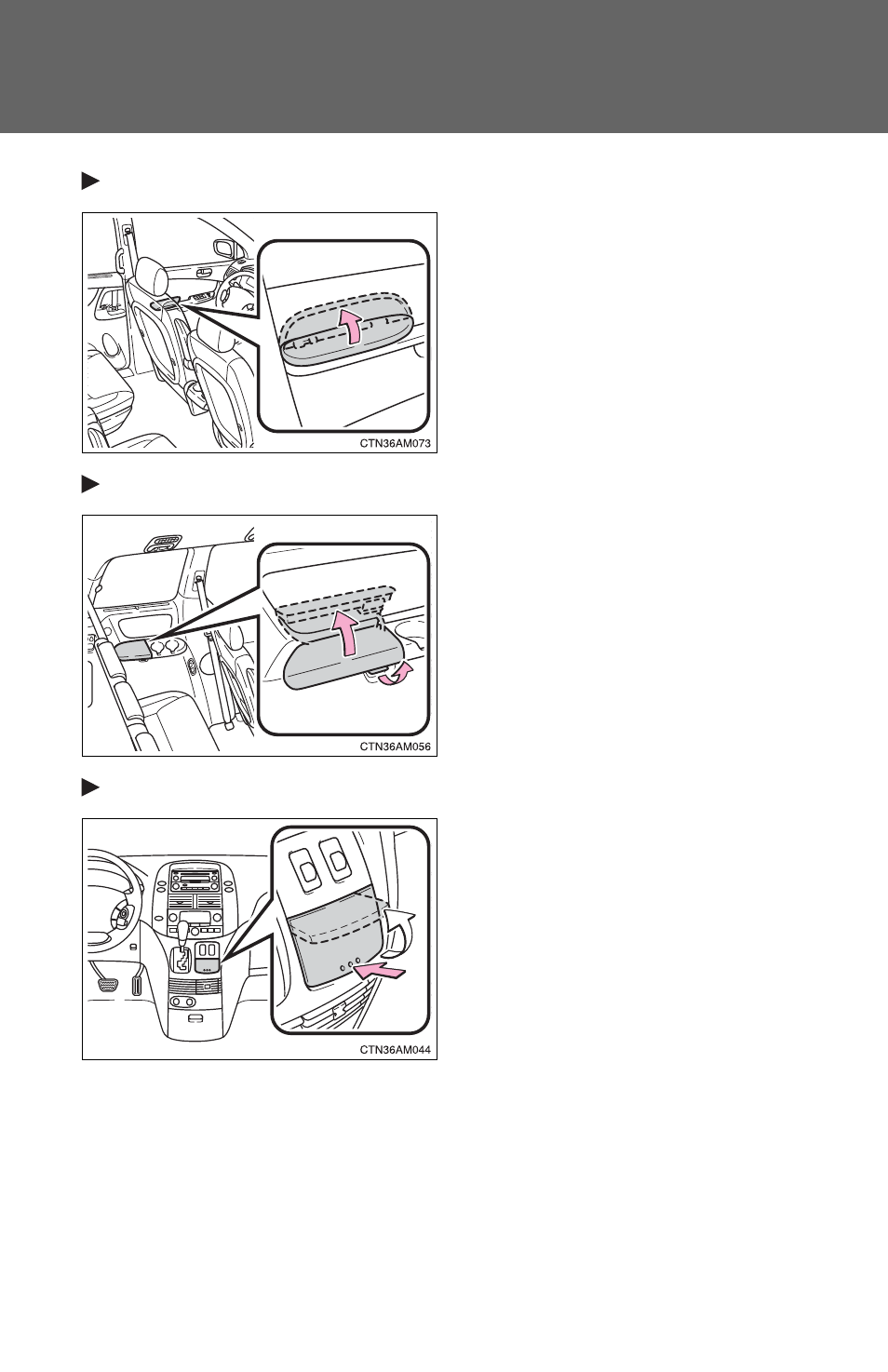 CTN36AM073

CTN36AM056

CTN36AM044