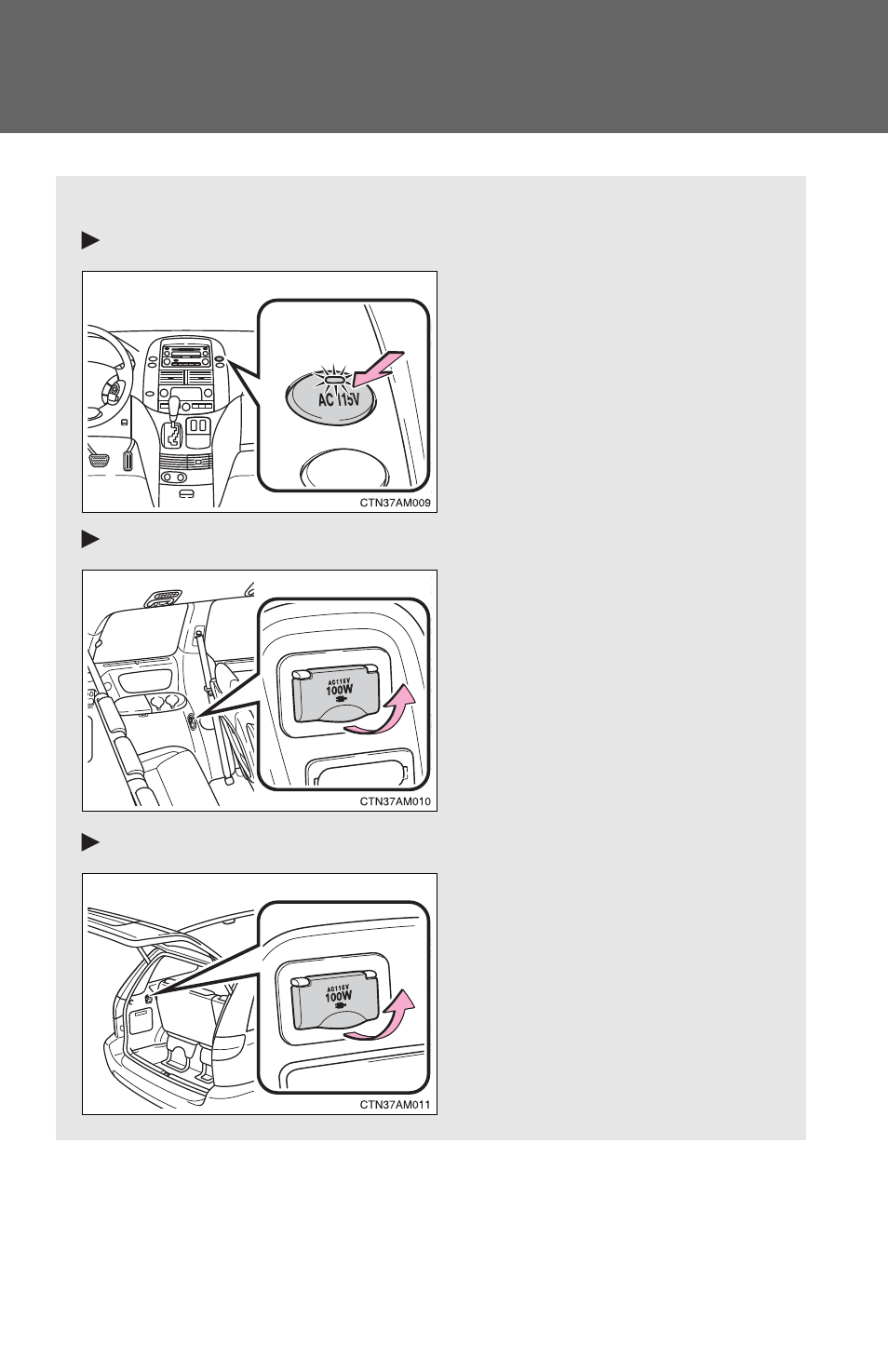 AC 115V

CTN37AM009

AC115V
100W

CTN37AM010

AC115V
100W

CTN37AM011