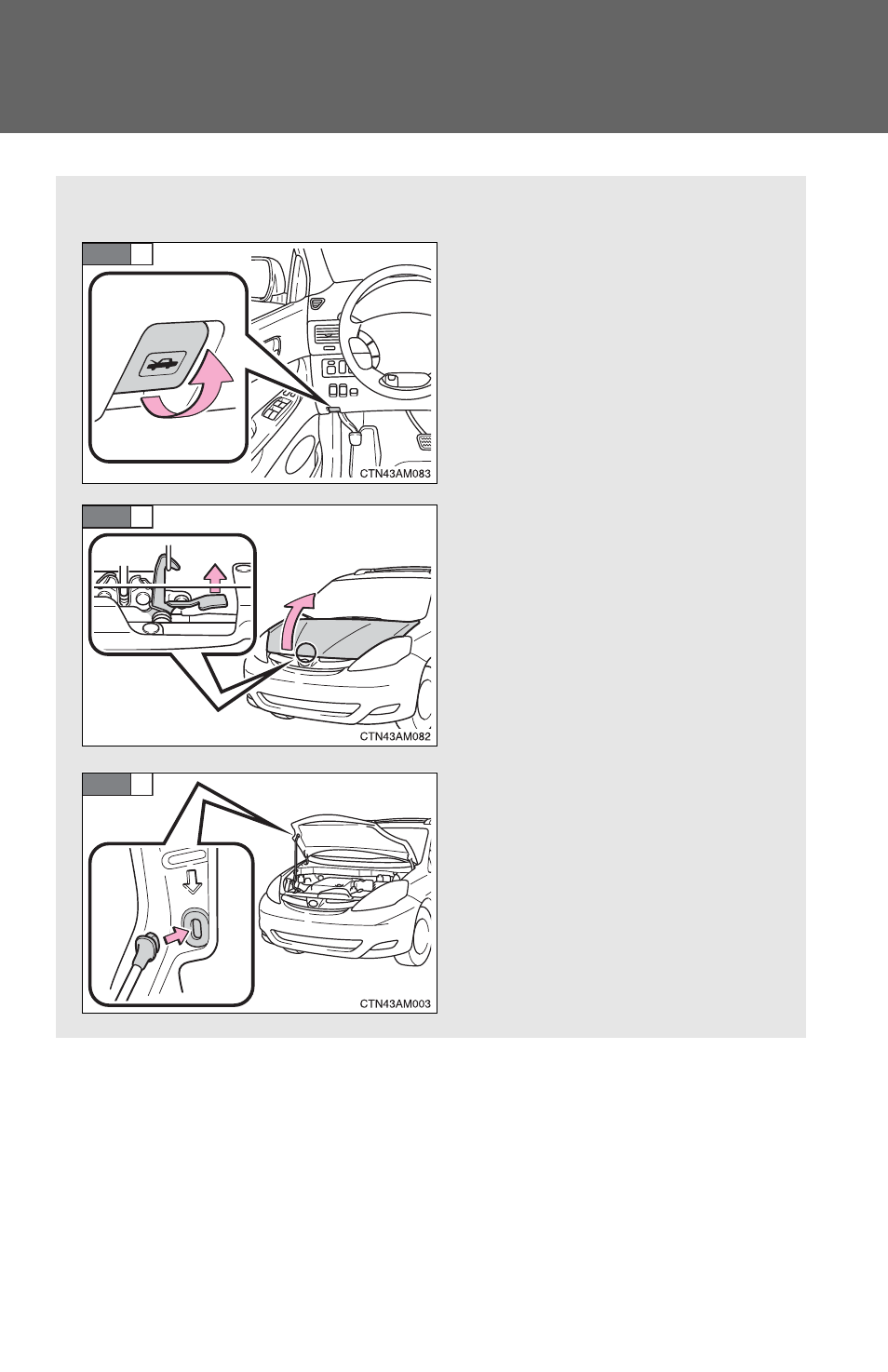 CTN43AM083

CTN43AM082

CTN43AM003