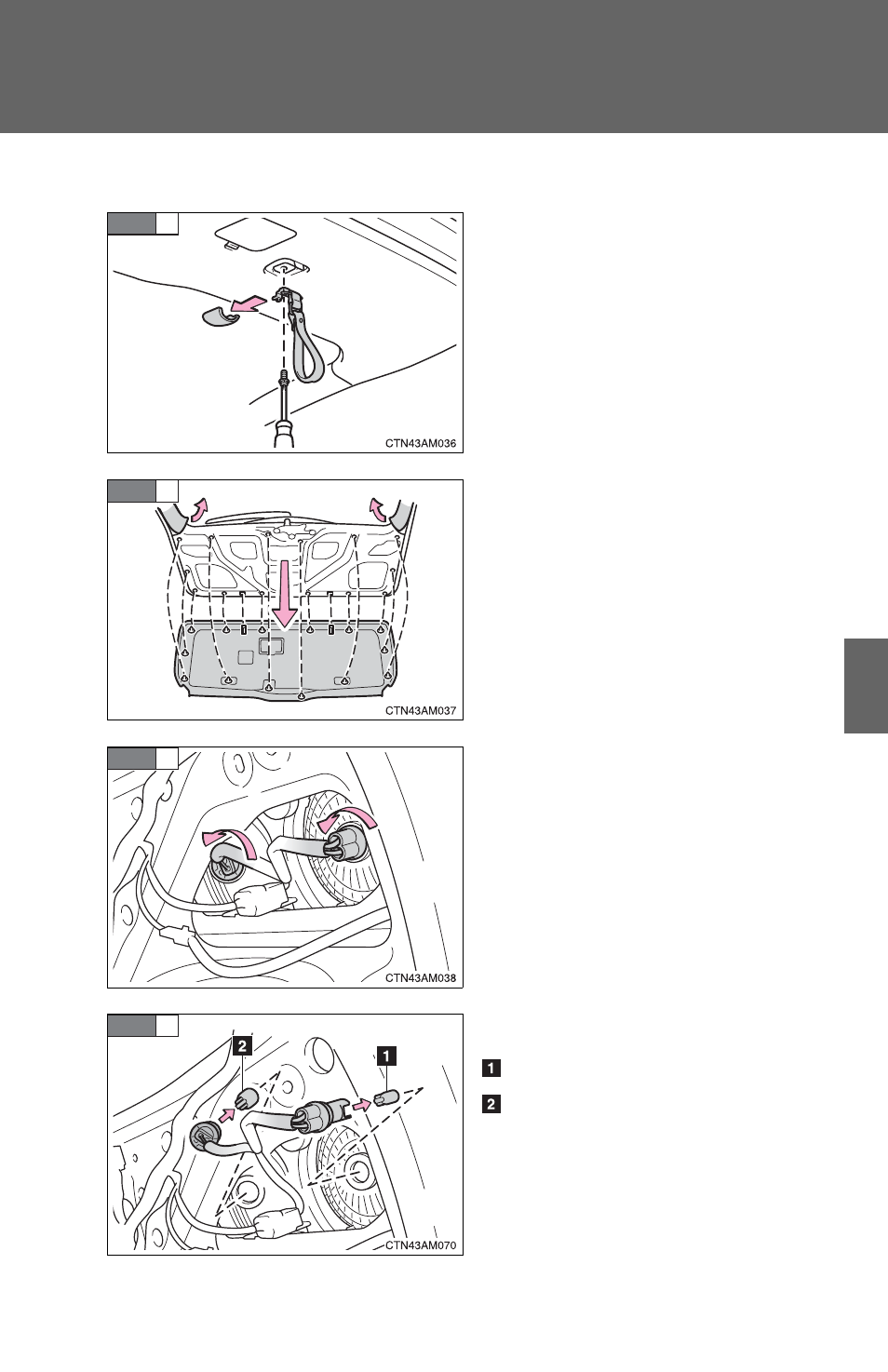 CTN43AM036

CTN43AM037

CTN43AM038

2

1

CTN43AM070

1

2