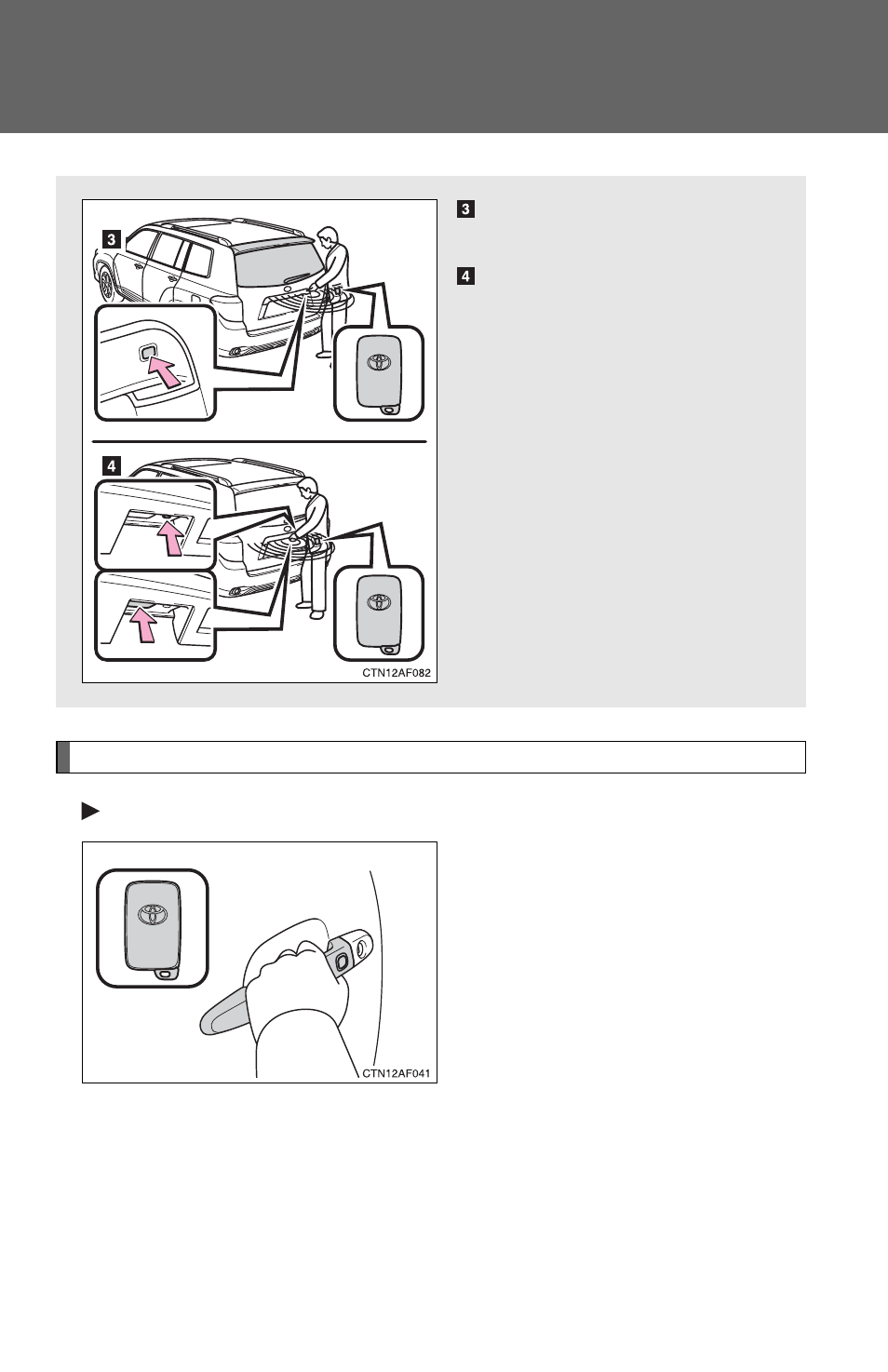 3

4

3

4

CTN12AF082

CTN12AF041