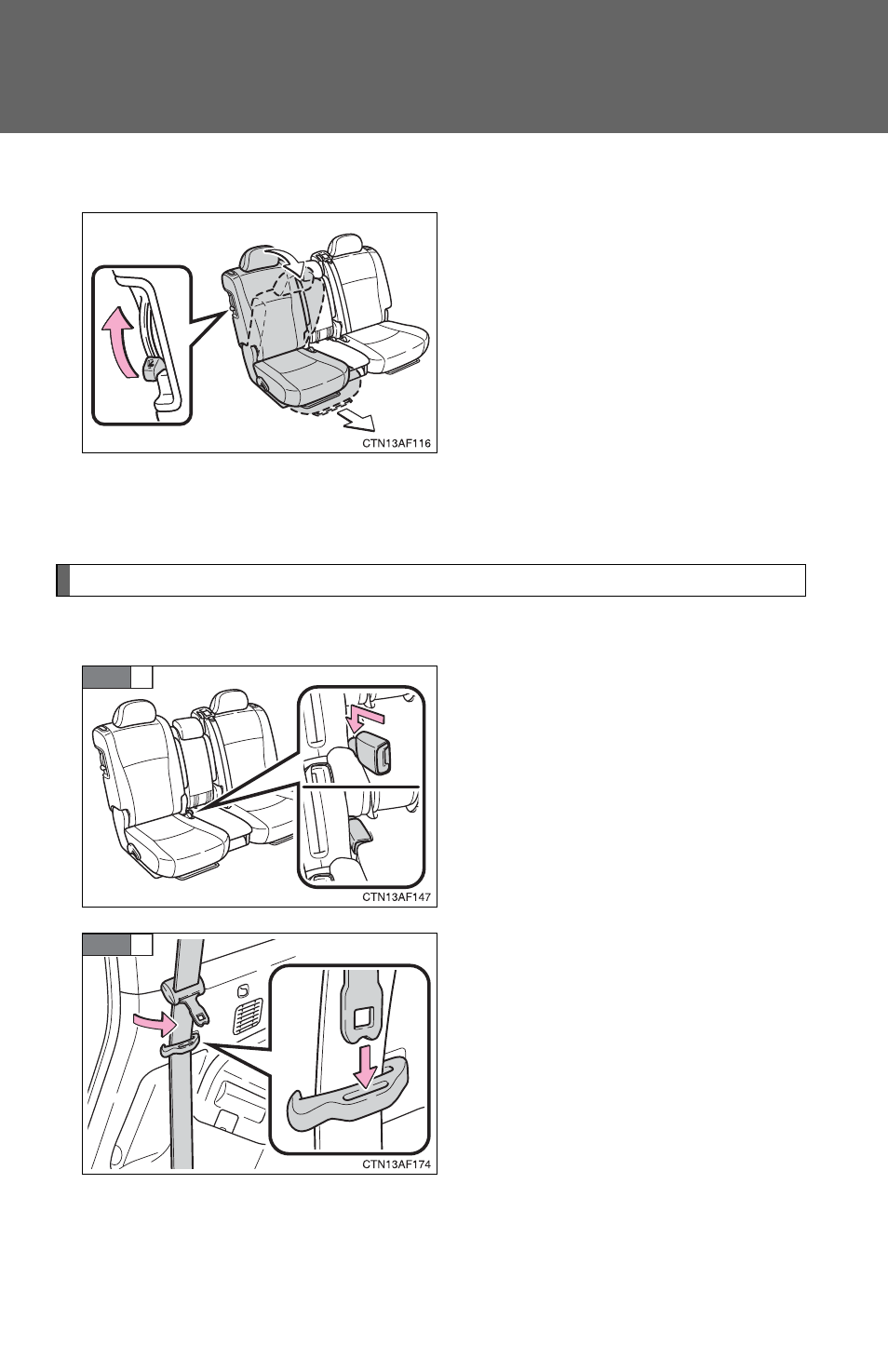 CTN13AF116

CTN13AF147

CTN13AF174