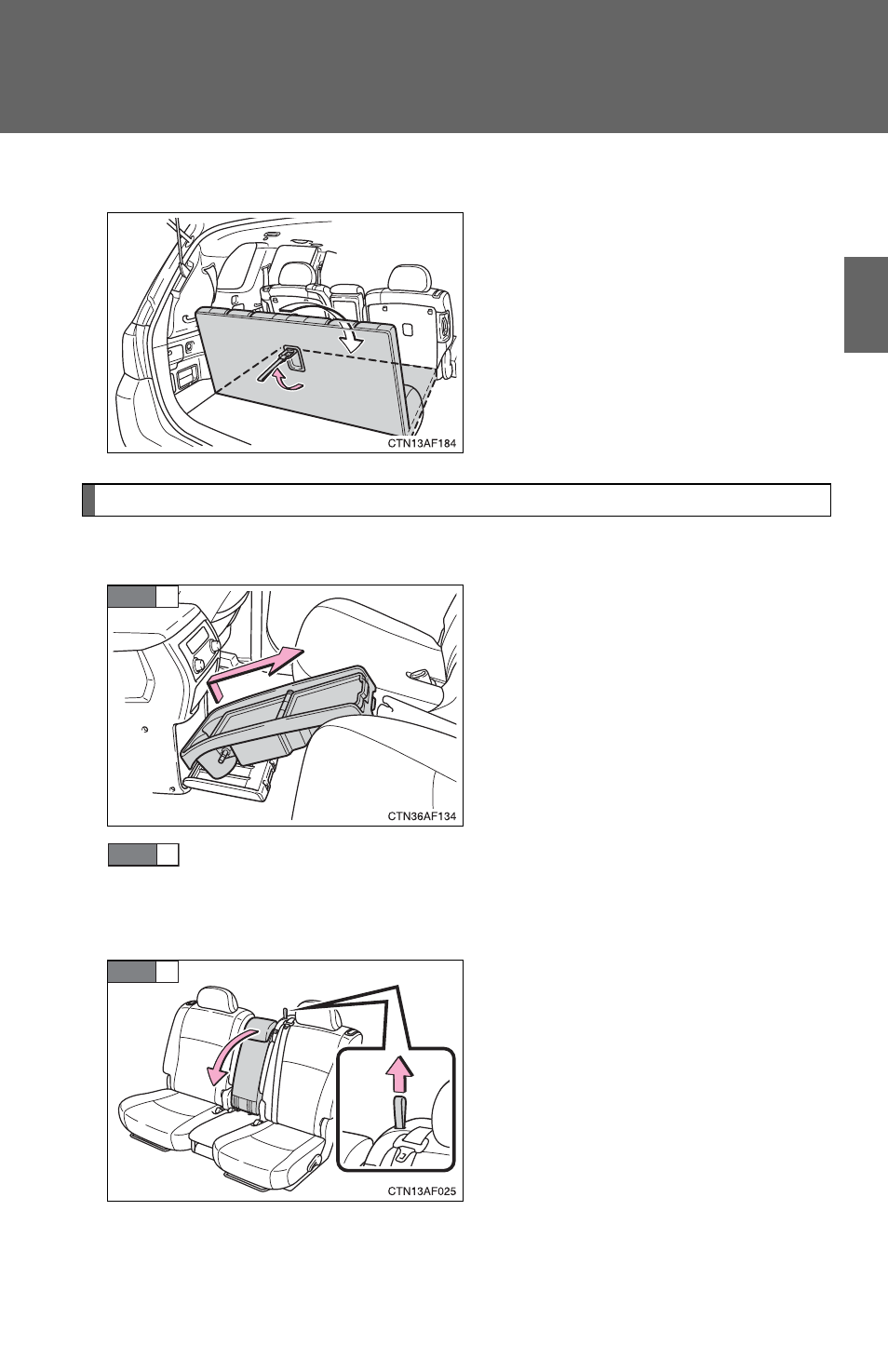 CTN13AF184

CTN36AF134

CTN13AF025