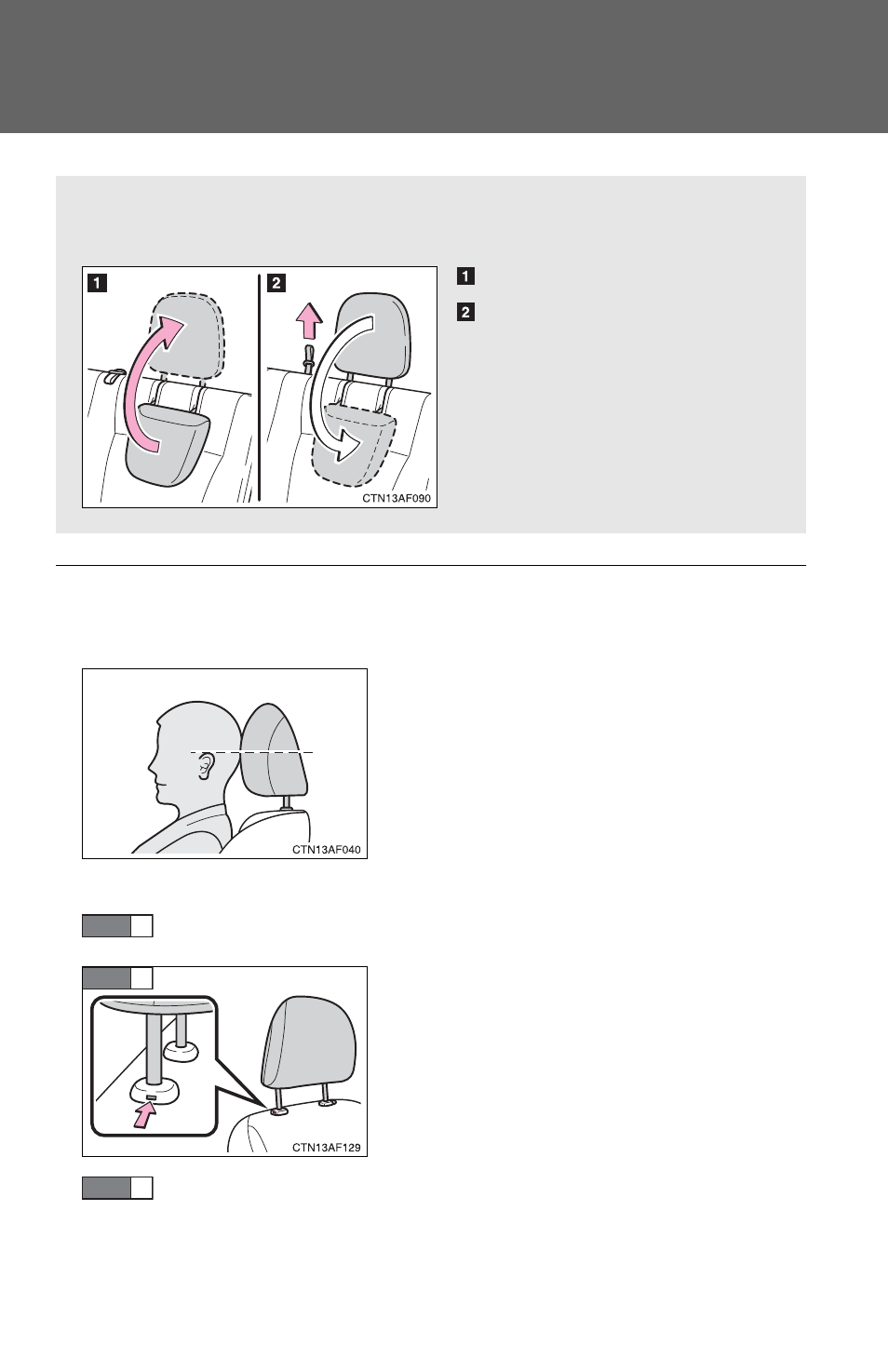 1

2

CTN13AF090

1

2

CTN13AF040

CTN13AF129