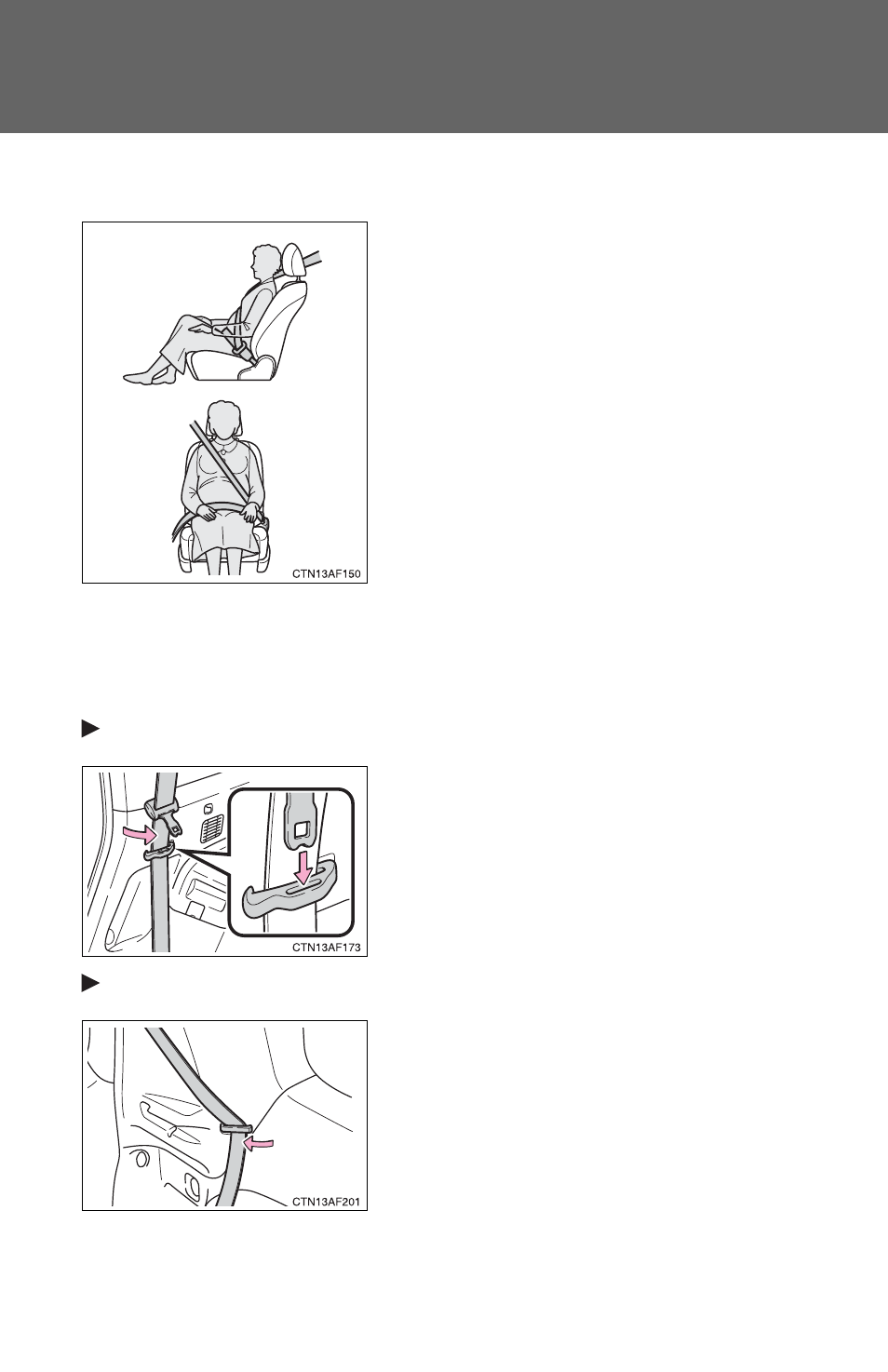 CTN13AF150

CTN13AF173

CTN13AF201