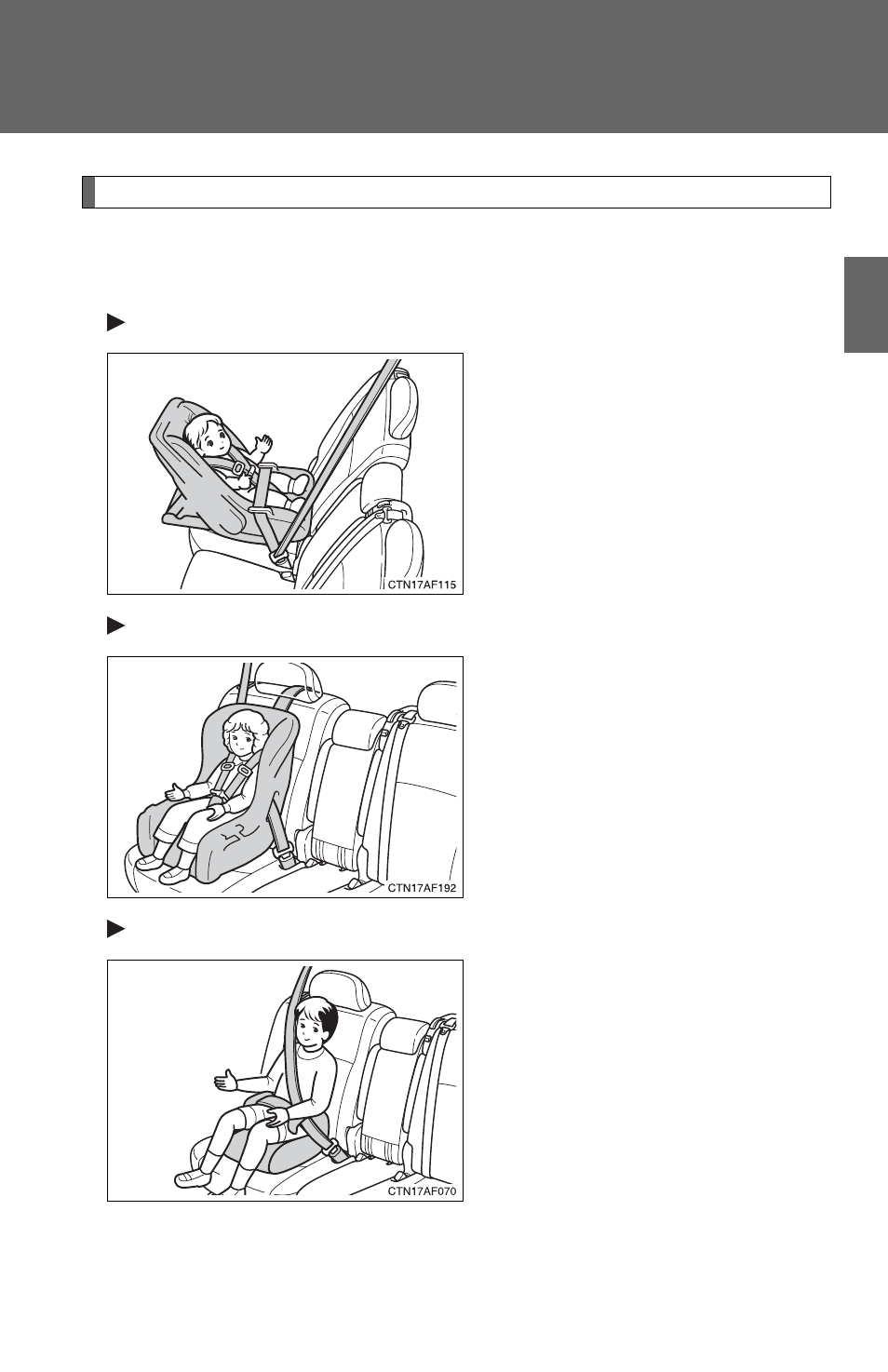 CTN17AF115

CTN17AF192

CTN17AF070