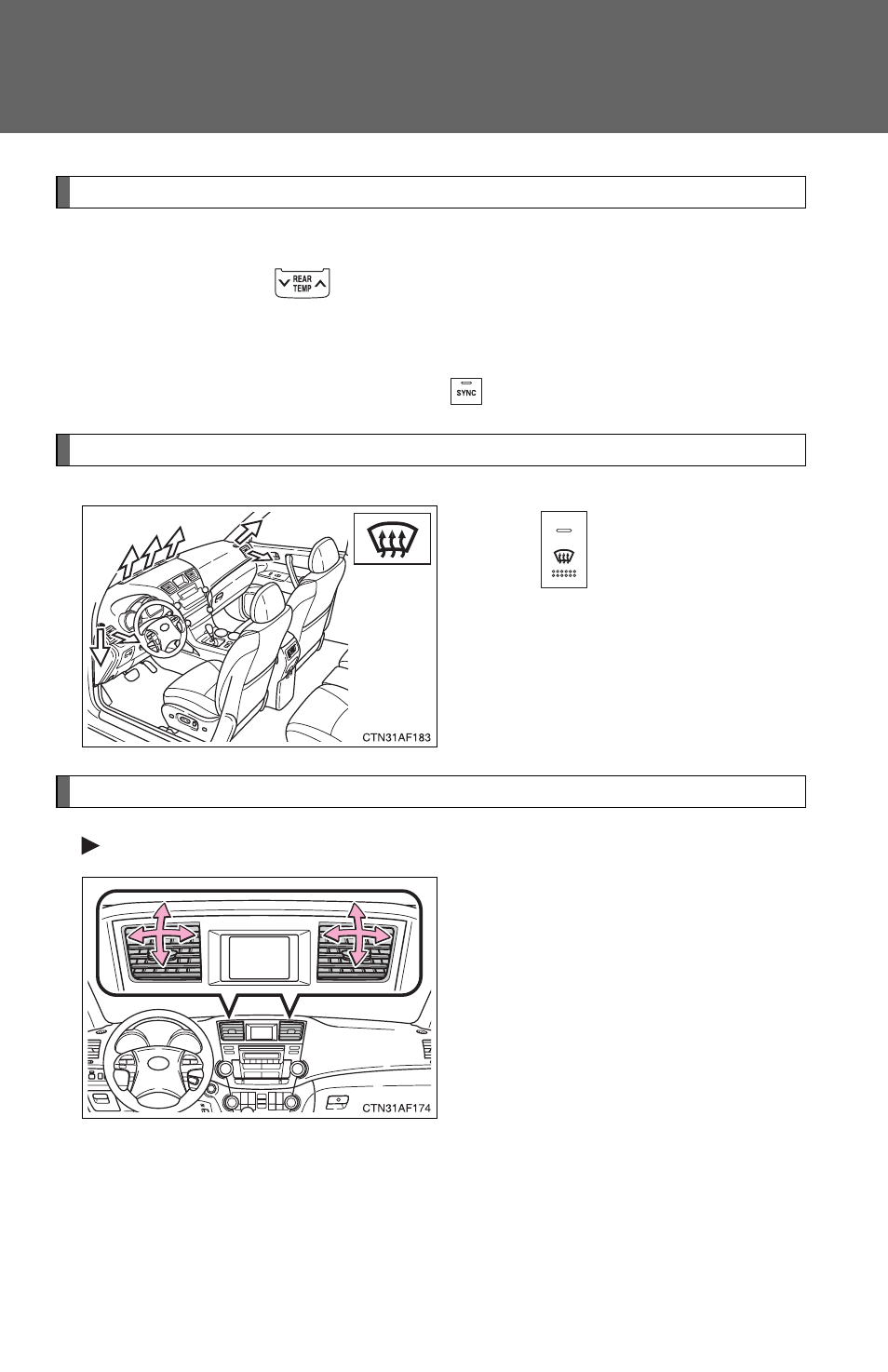 REAR TEMP

SYNC

CTN31AF183

CTN31AF174