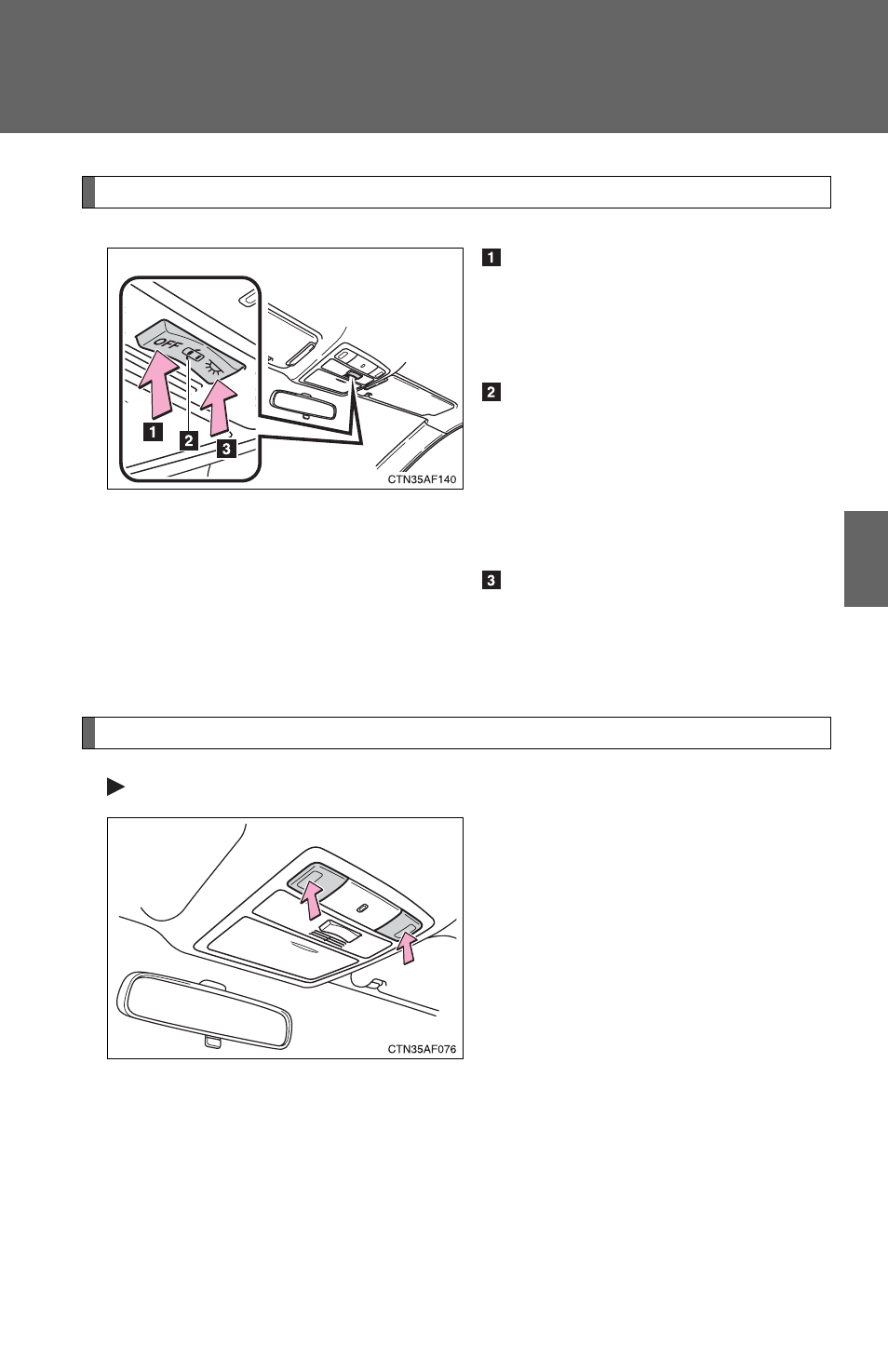 OFF

1

2

3

CTN35AF140

1

2

3

CTN35AF076