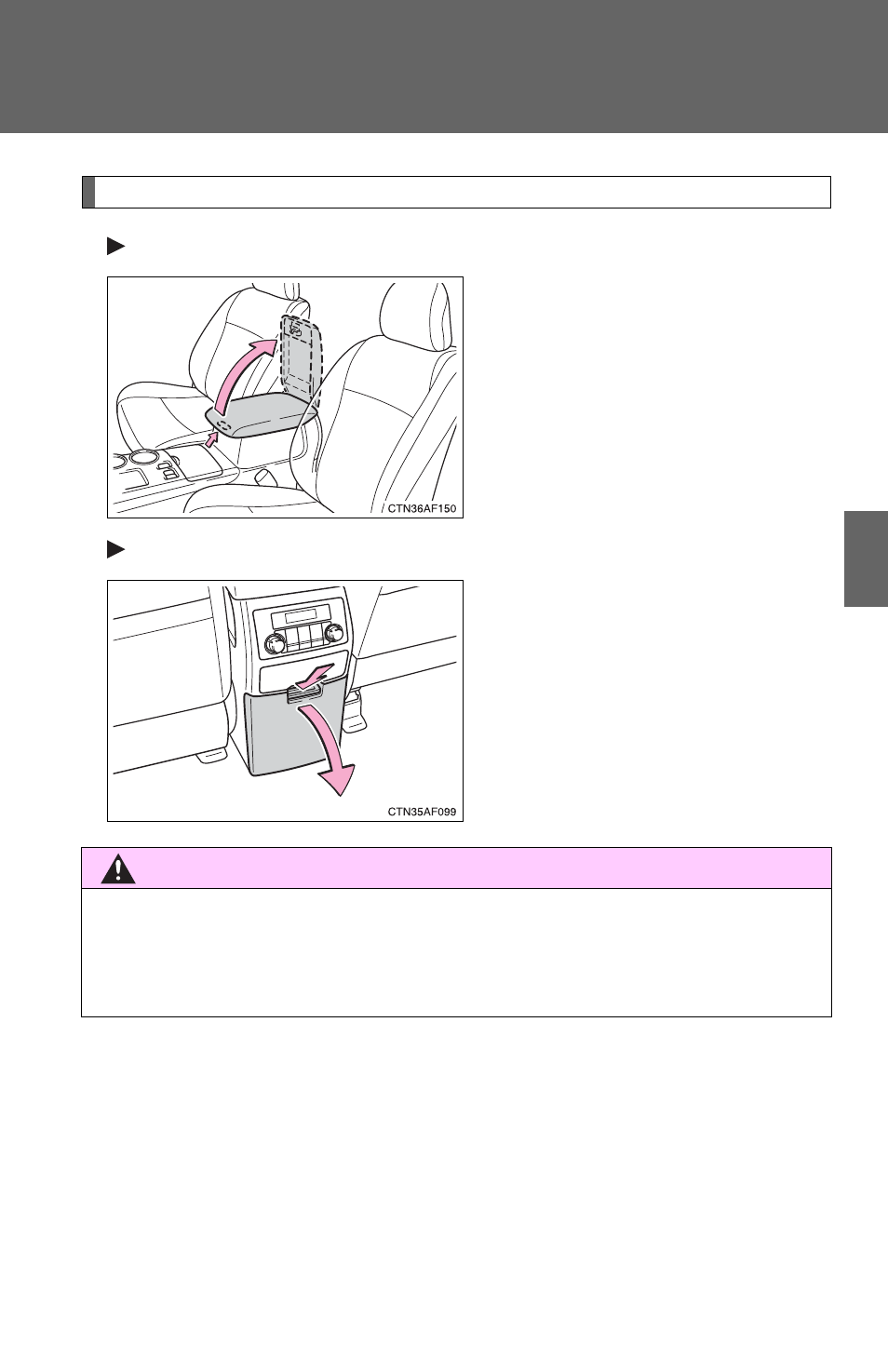 CTN36AF150

CTN35AF099