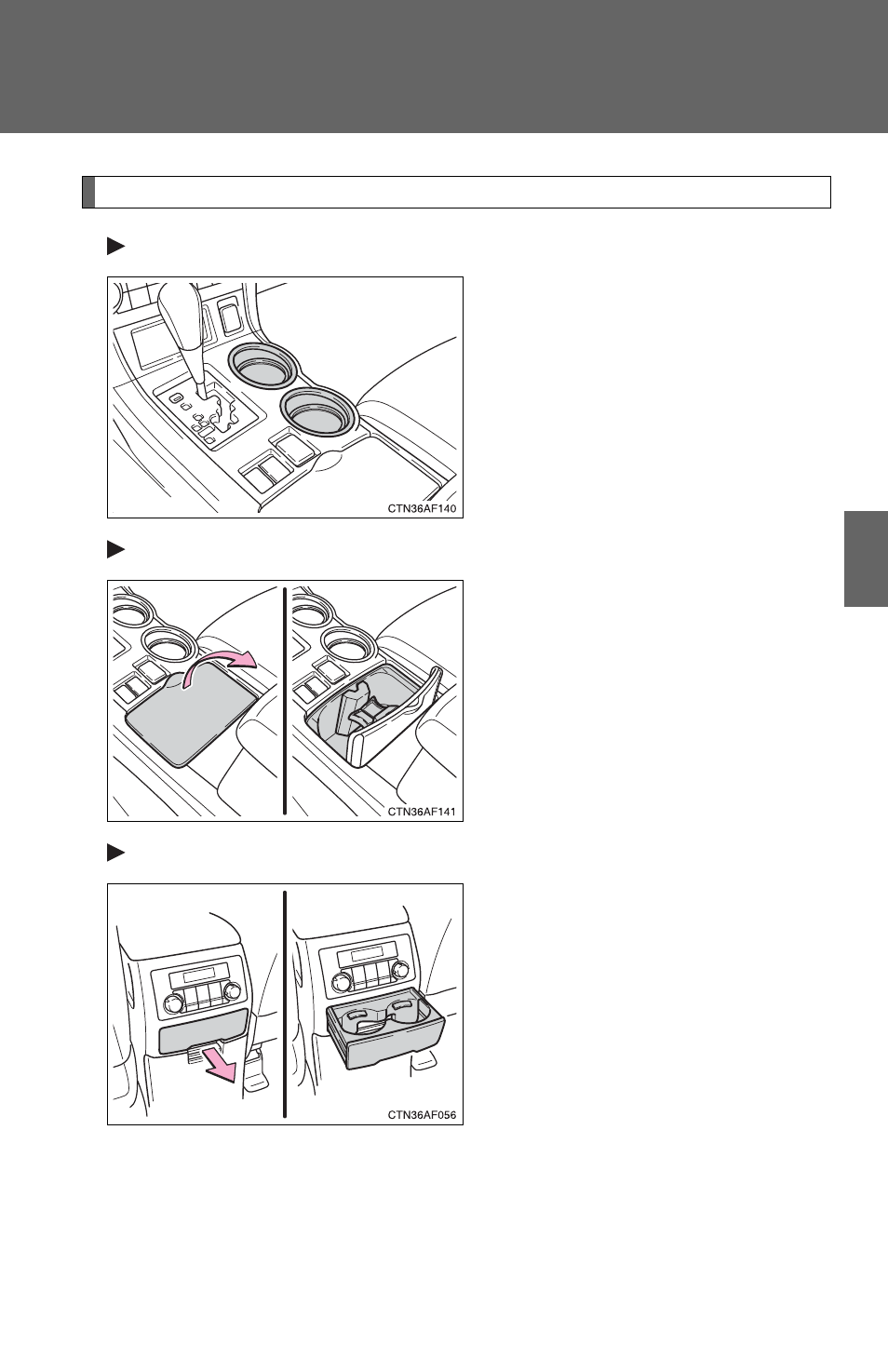 CTN36AF140

CTN36AF141

CTN36AF056