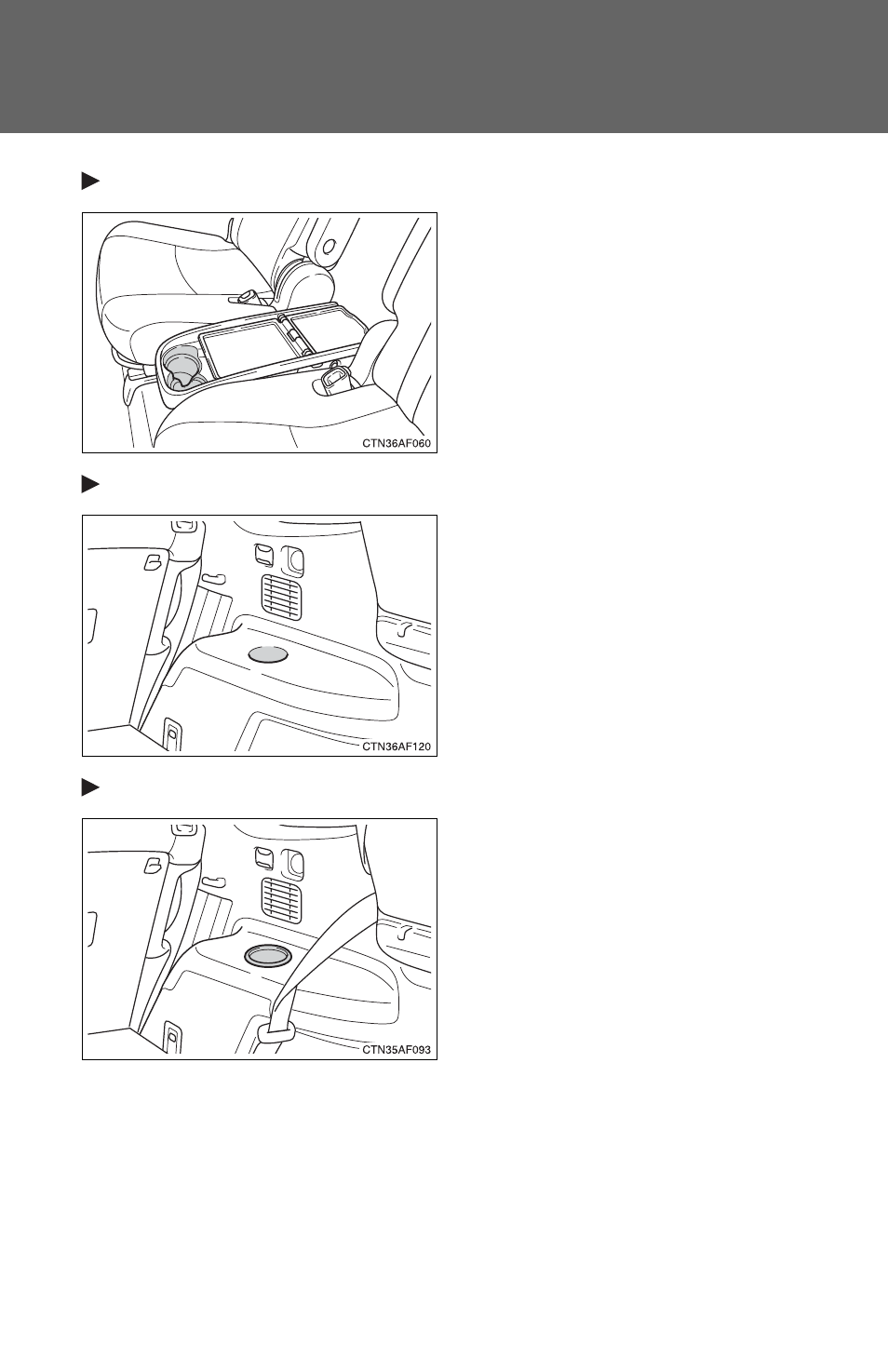 CTN36AF060

CTN36AF120

CTN35AF093