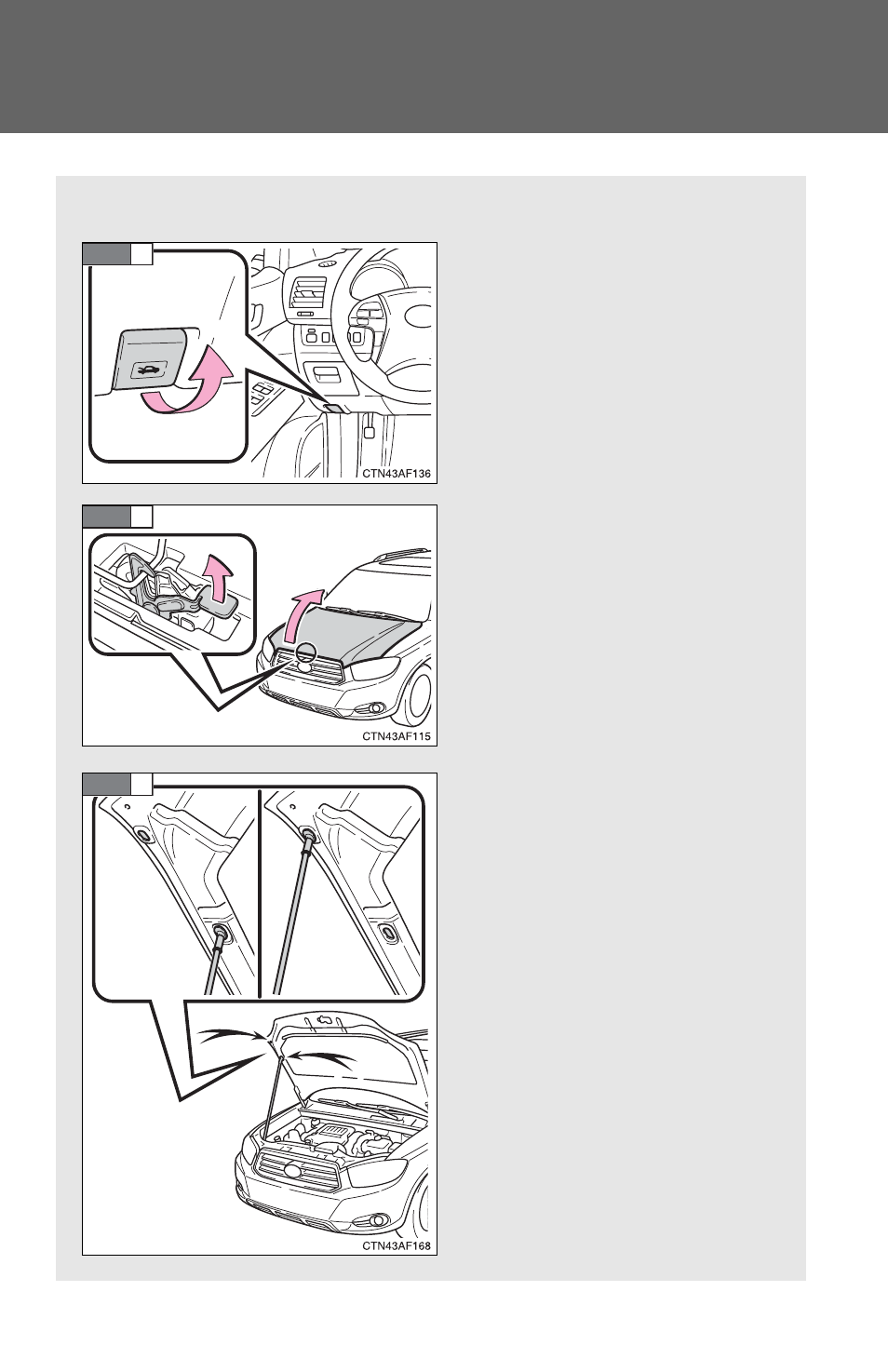 CTN43AF136

CTN43AF115

CTN43AF168