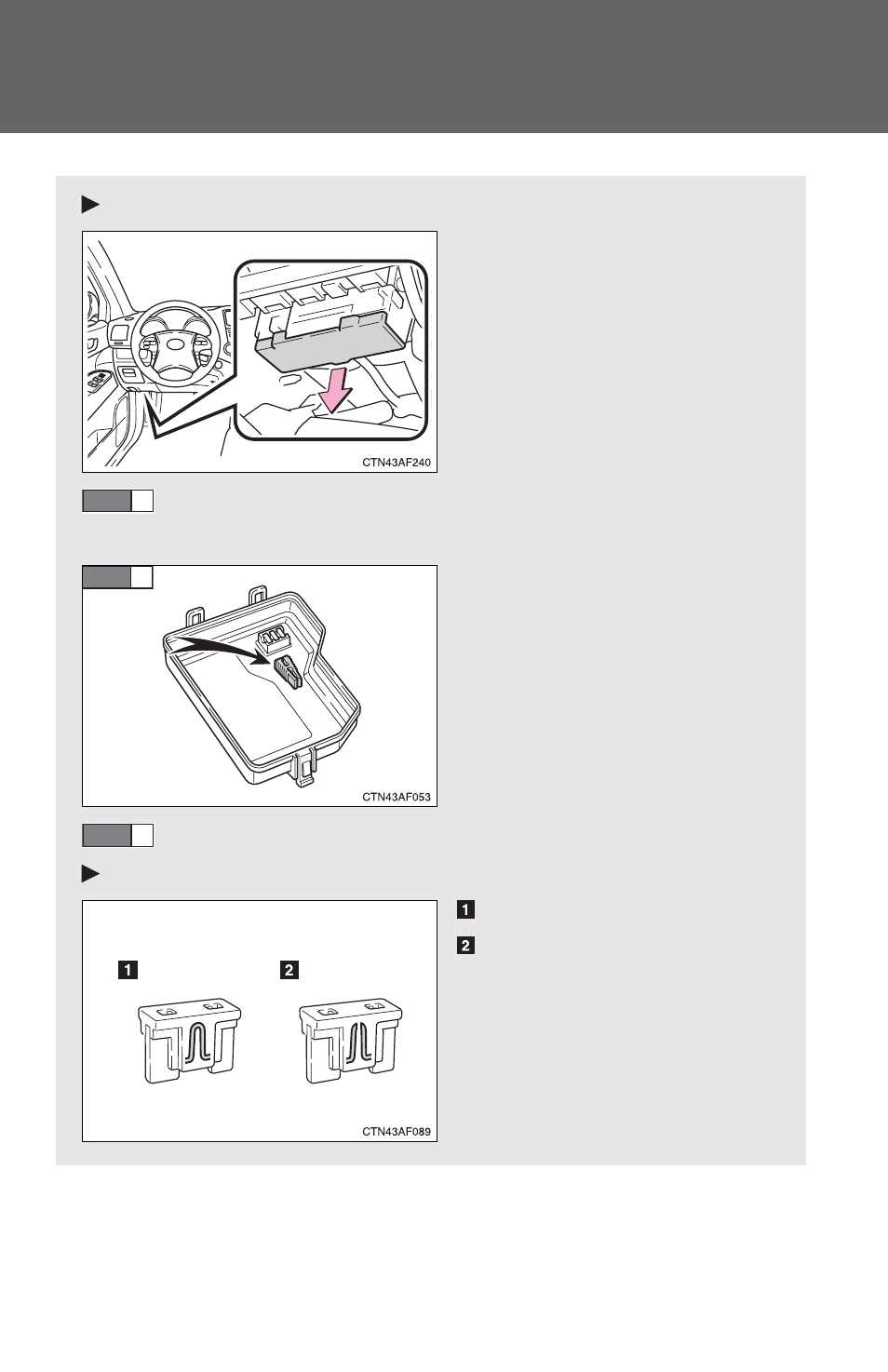 CTN43AF240

CTN43AF053

1

2

1

2

CTN43AF089