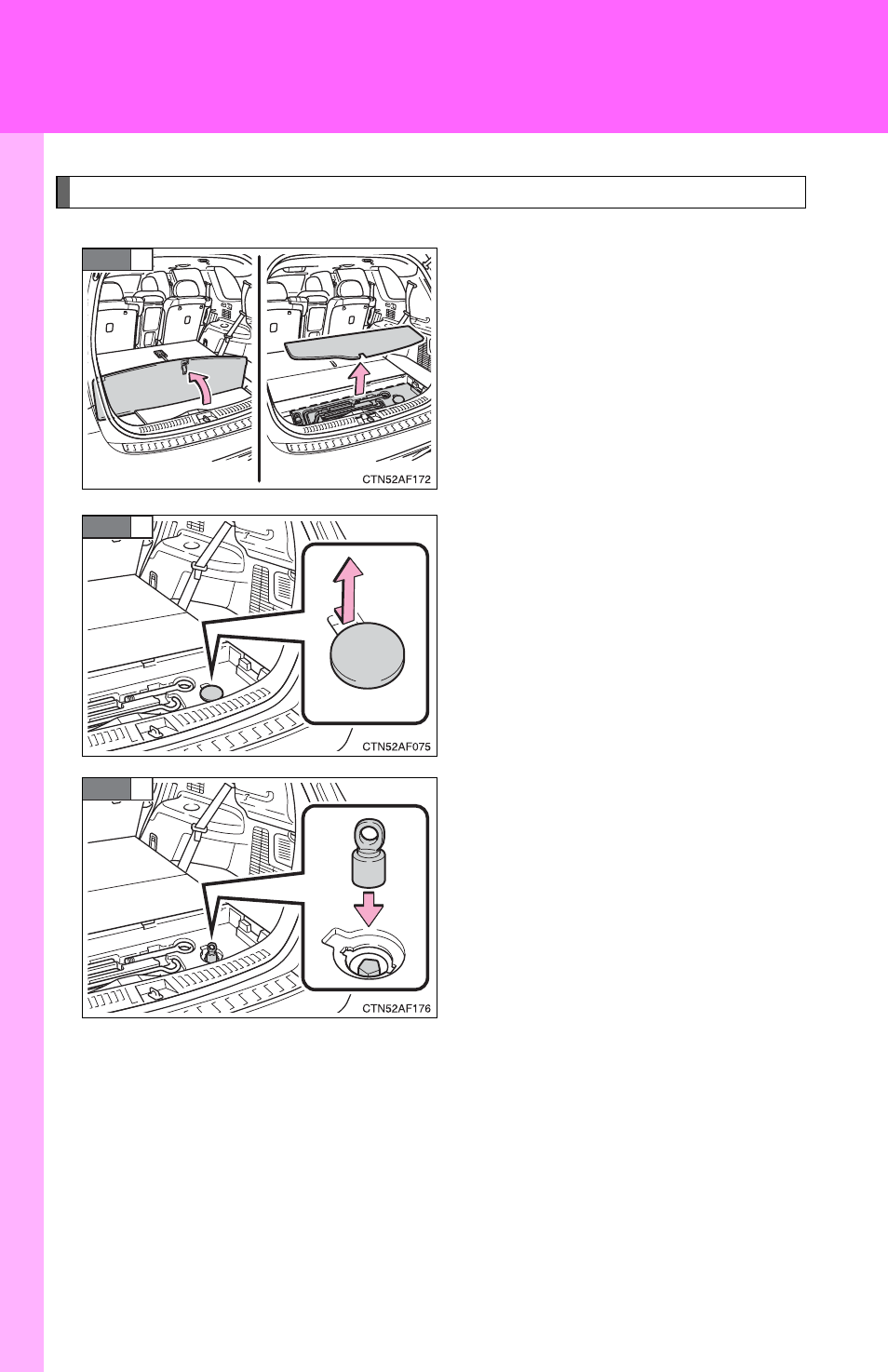 CTN52AF172

CTN52AF075

CTN52AF176