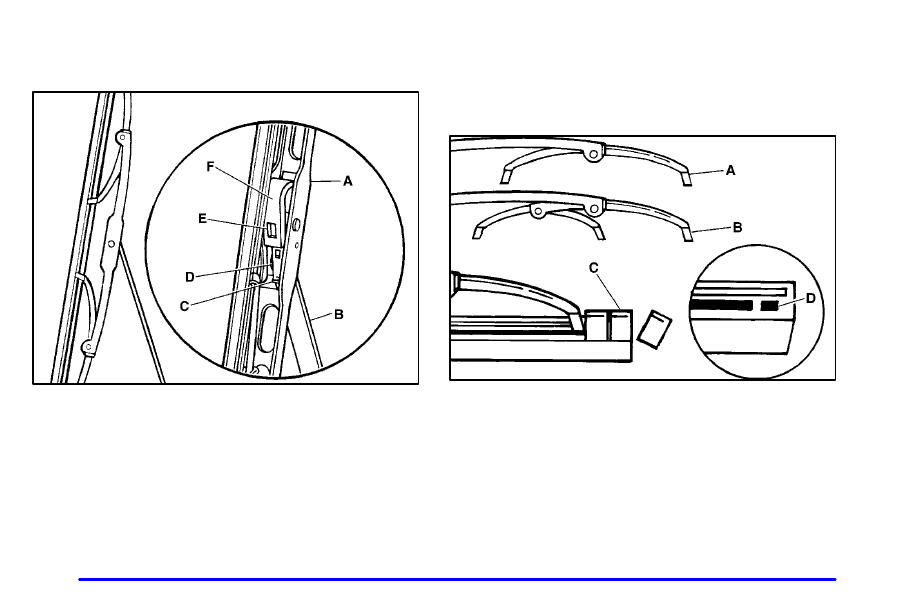 F
A
E
D
C
B

A
B
C
D