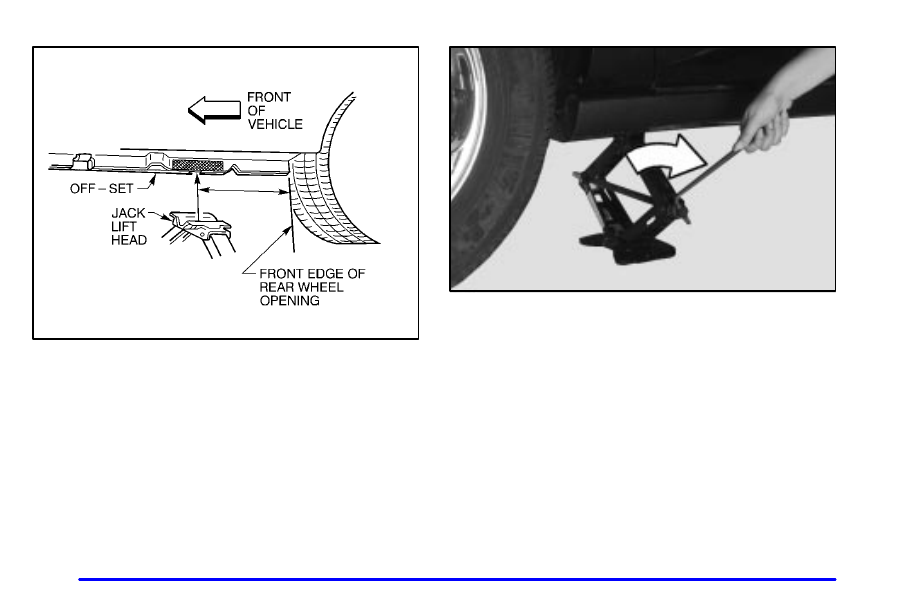 FRONT
OF
VEHICLE

OFF – SET

JACK
LIFT
HEAD

FRONT EDGE OF
REAR WHEEL
OPENING