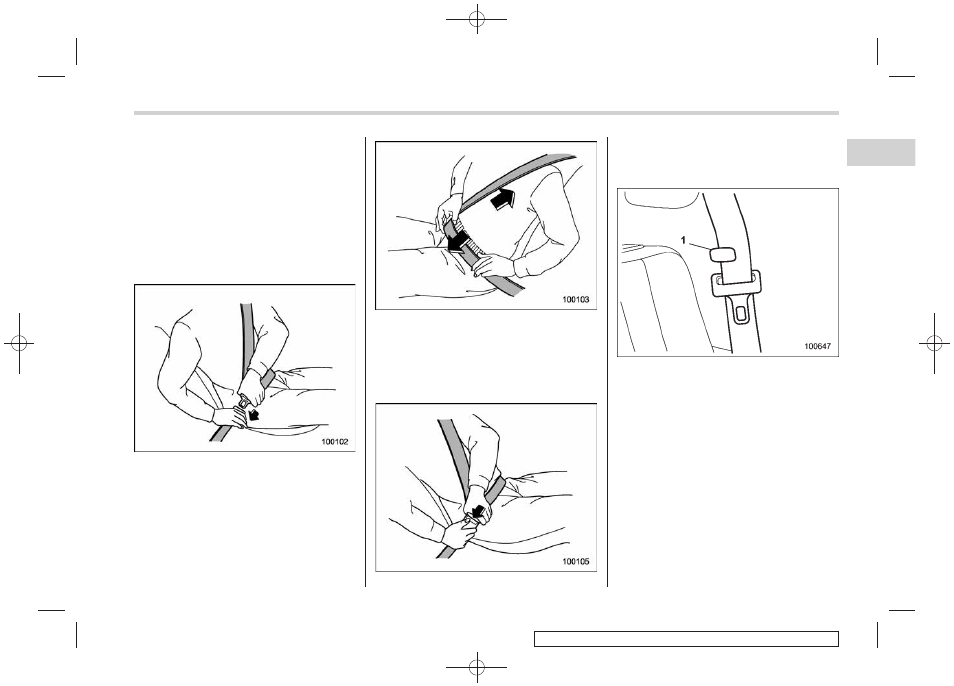 100102

100103

100105

1

100647