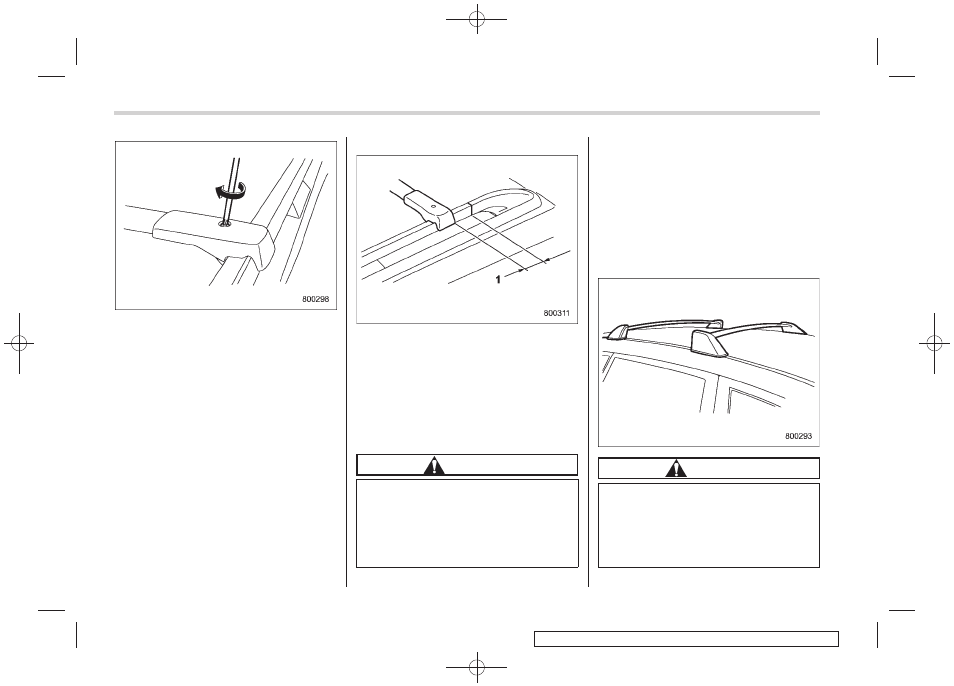 800298

1

800311

800293