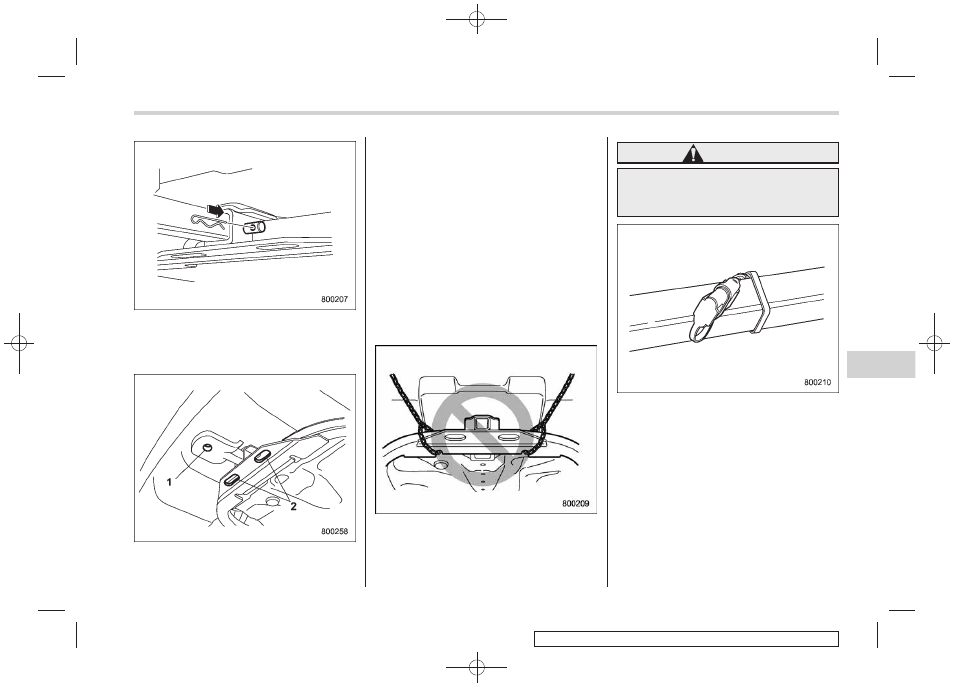 800207

1

2

800258

800209

800210