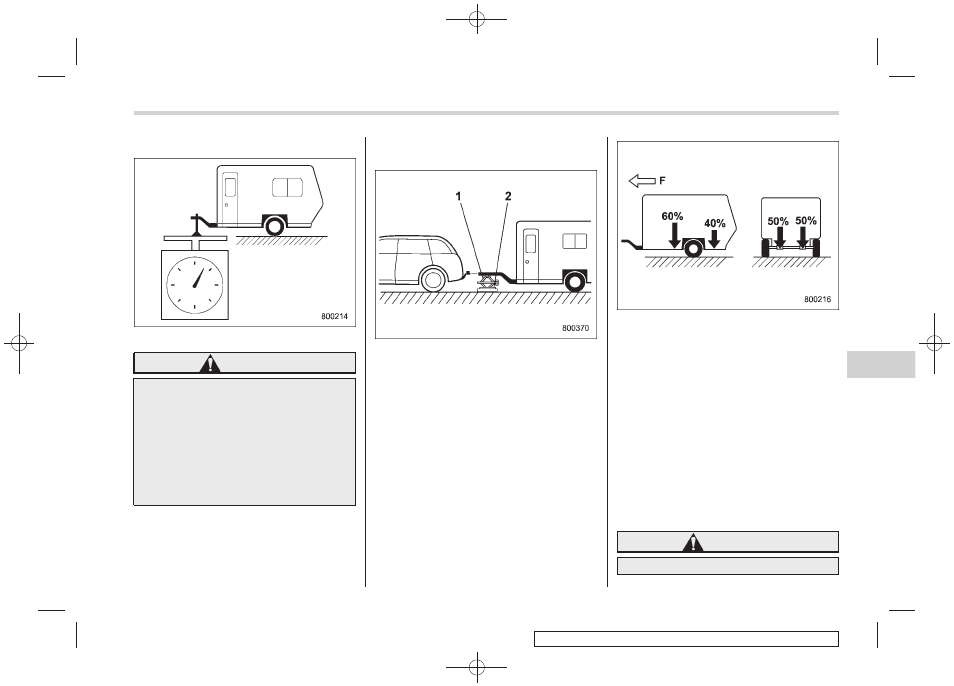 800214

1
2

800370

F
60%
40%
50%
50%

800216