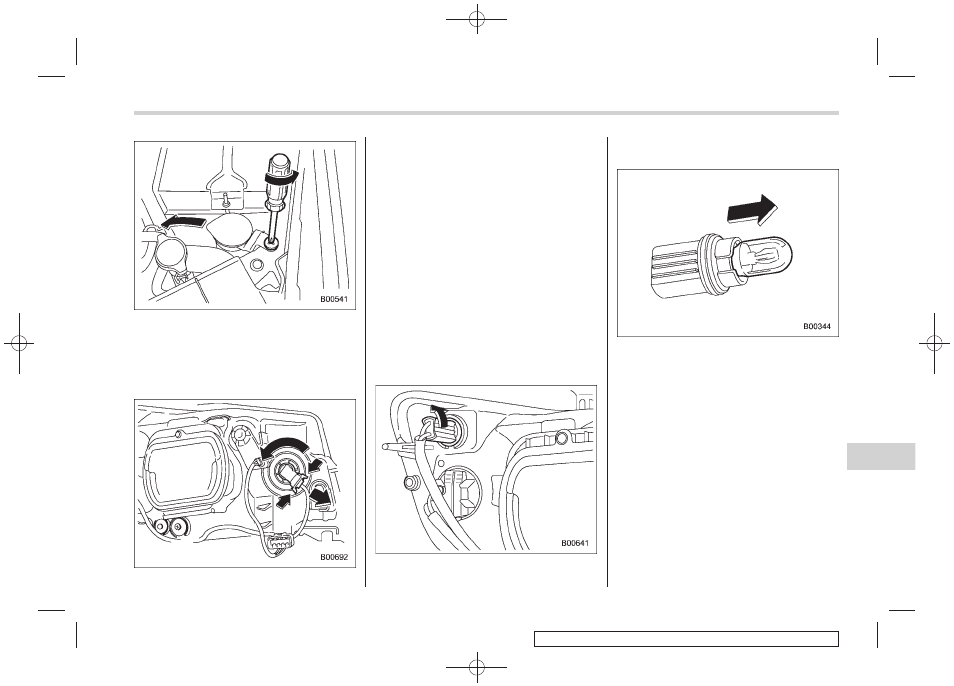 B00541

B00692

B00641

B00344