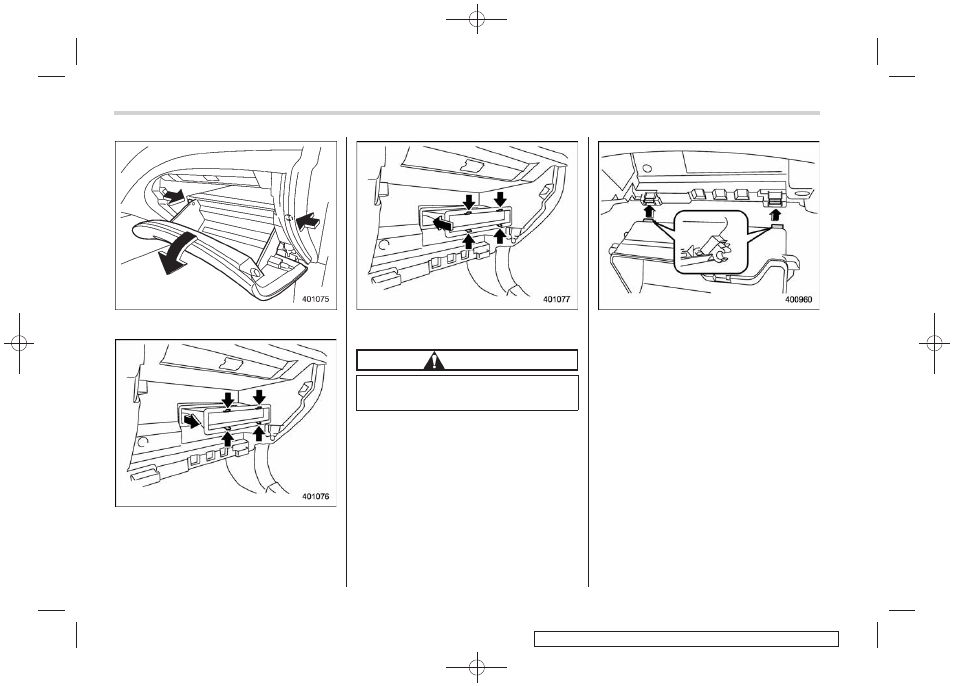 401075

401076

401077

400960