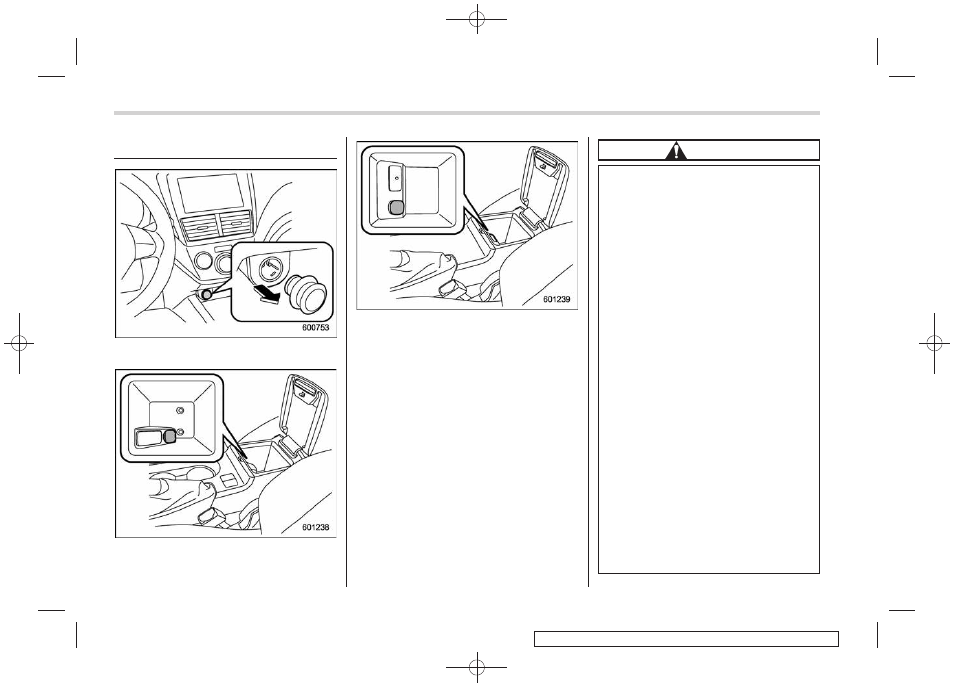 600753

601238

601239