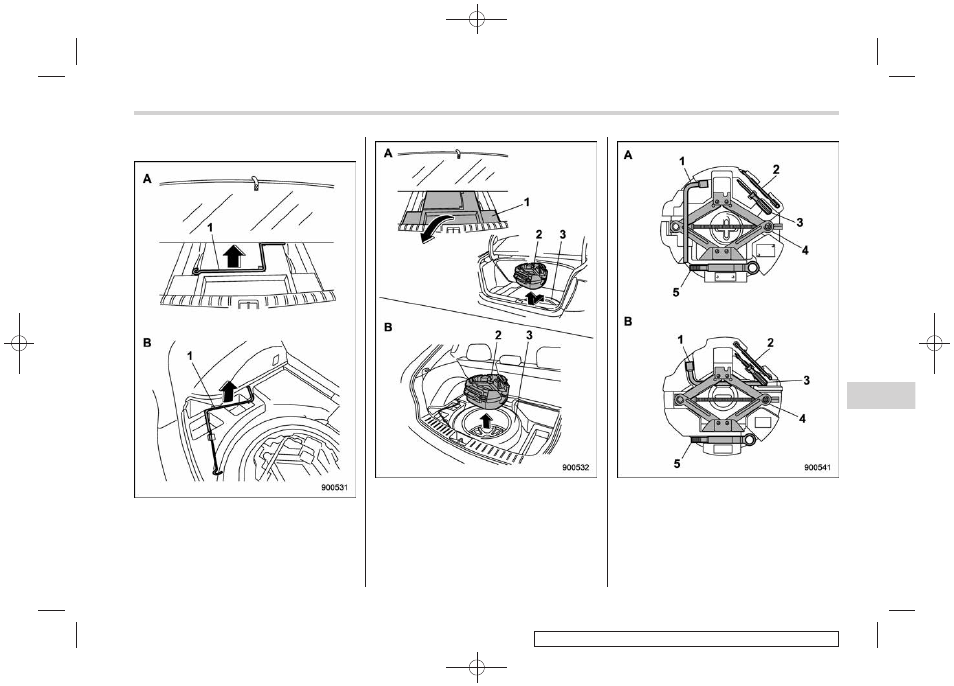 A
1
B
1
900531

A
1
2
3
B
2
3
900532

A
1
2
3
4
5
B
1
2
3
4
5
900541