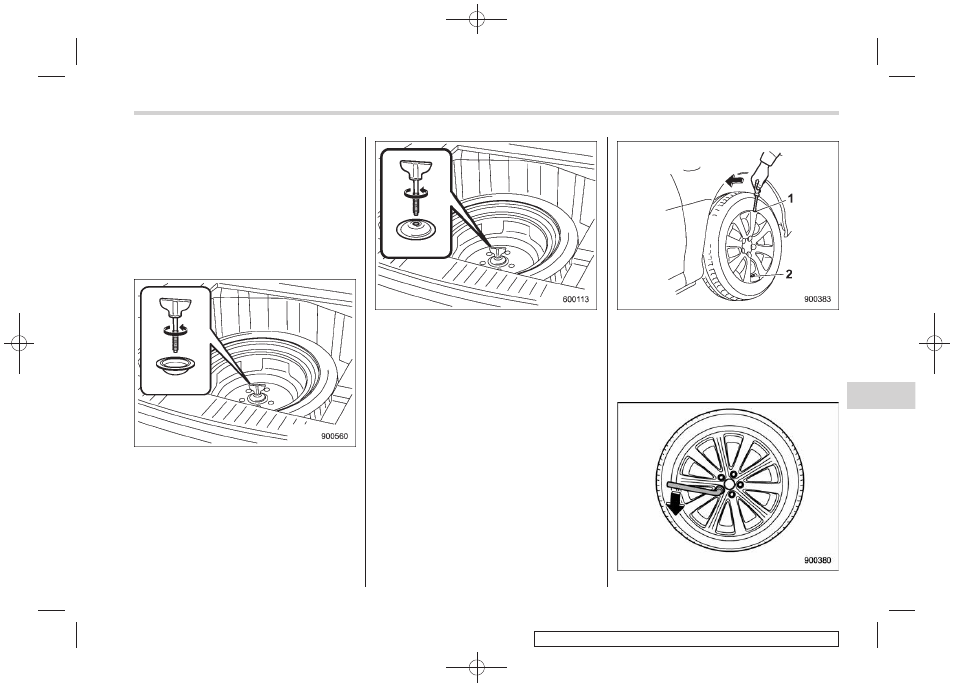 900560

600113

1

2

900383

900380