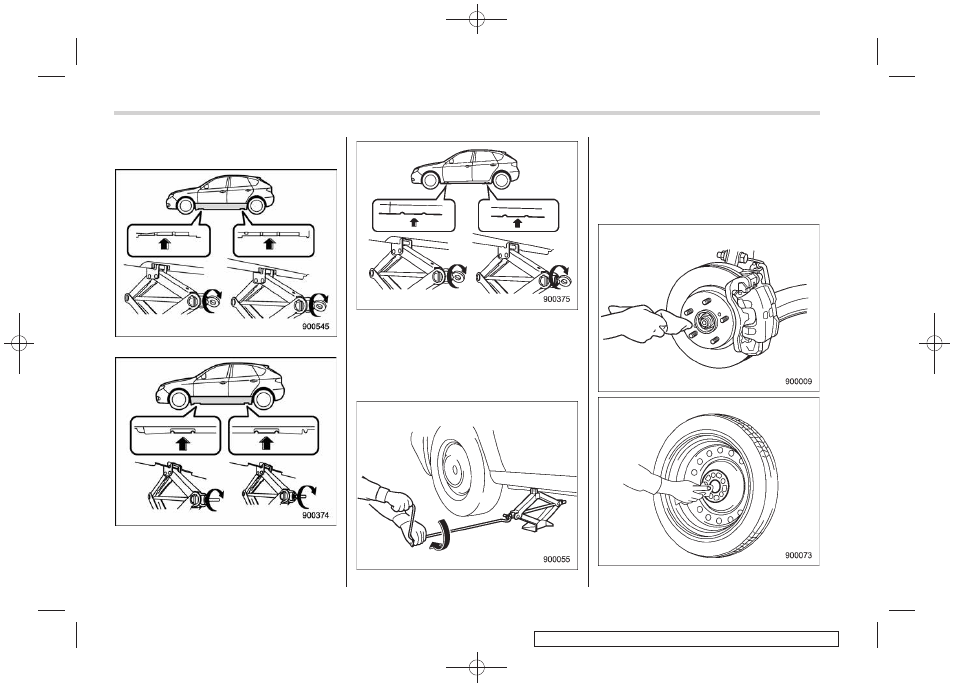 900545

900374

900375

900055

900009

900073