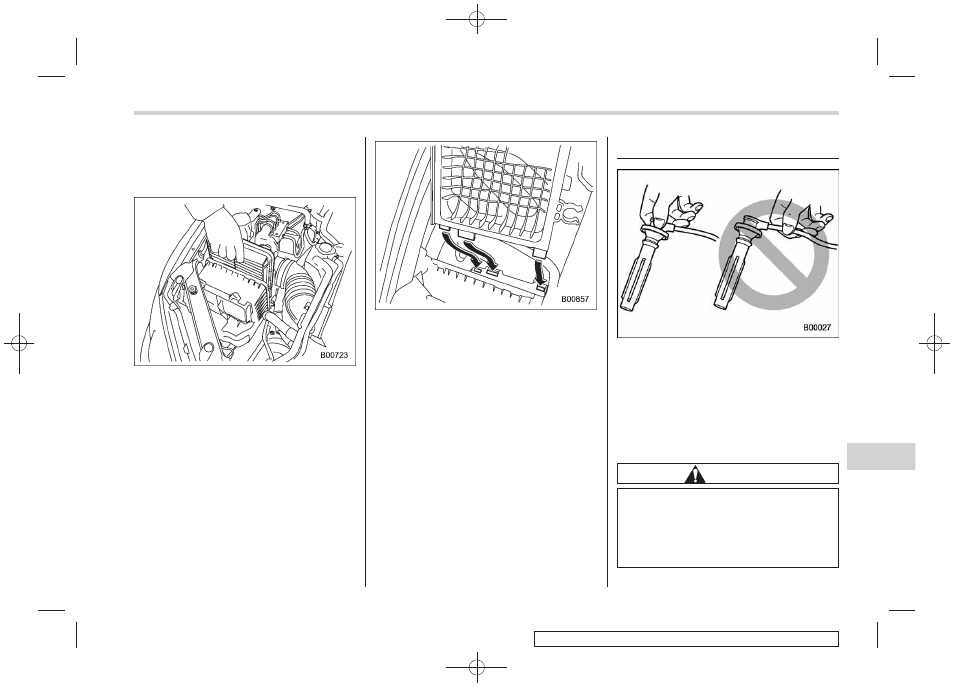 B00723

B00857

B00027