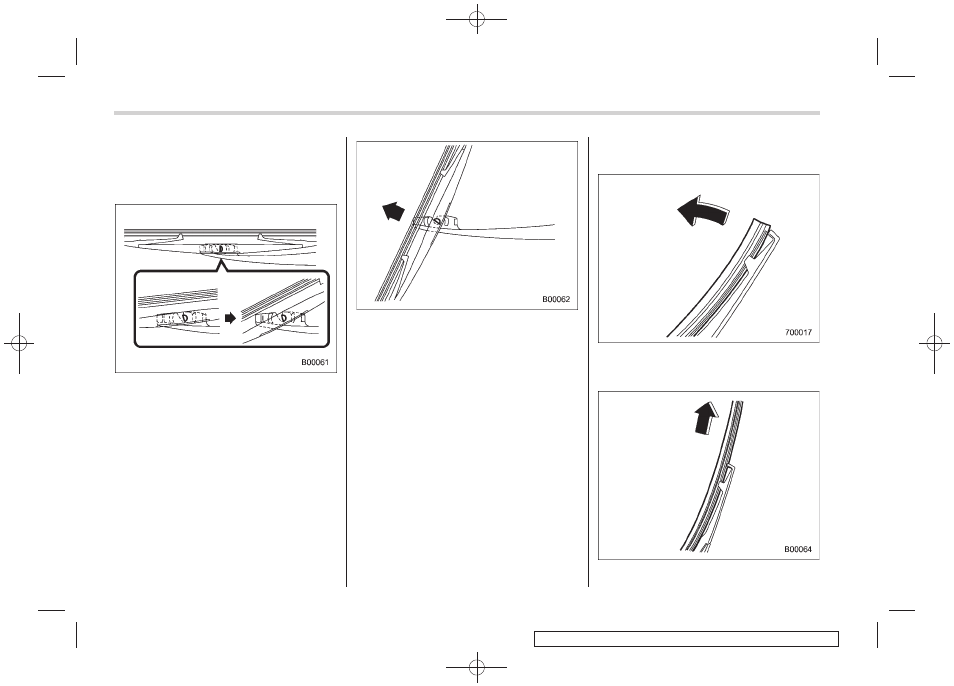 B00061

B00062

700017

B00064