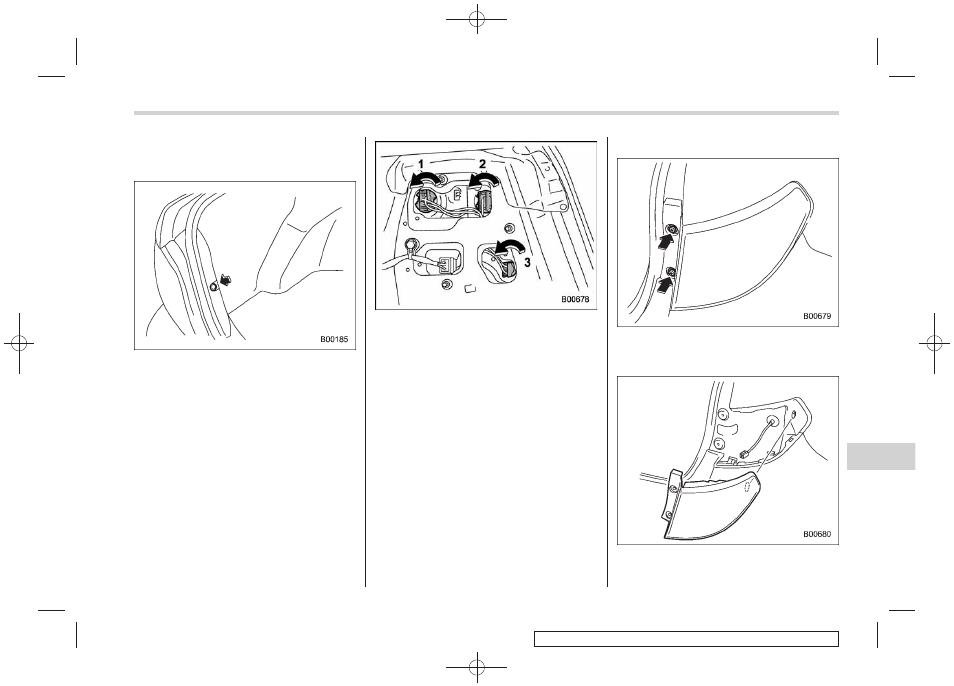 B00185

1
2
3
B00678

B00679

B00680