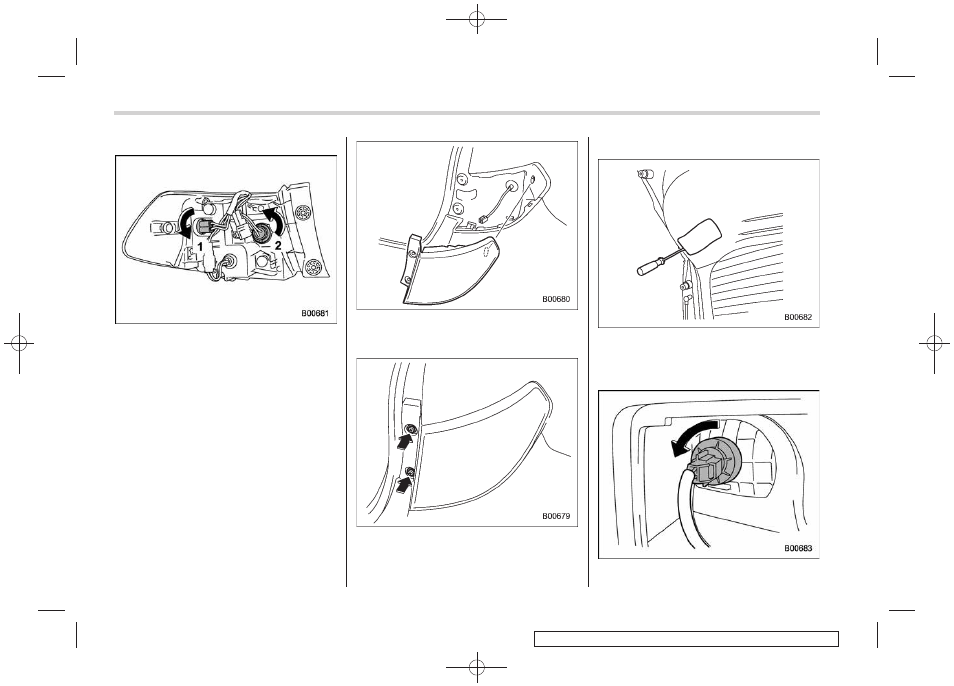 1

2

B00681

B00680

B00679

B00682

B00683