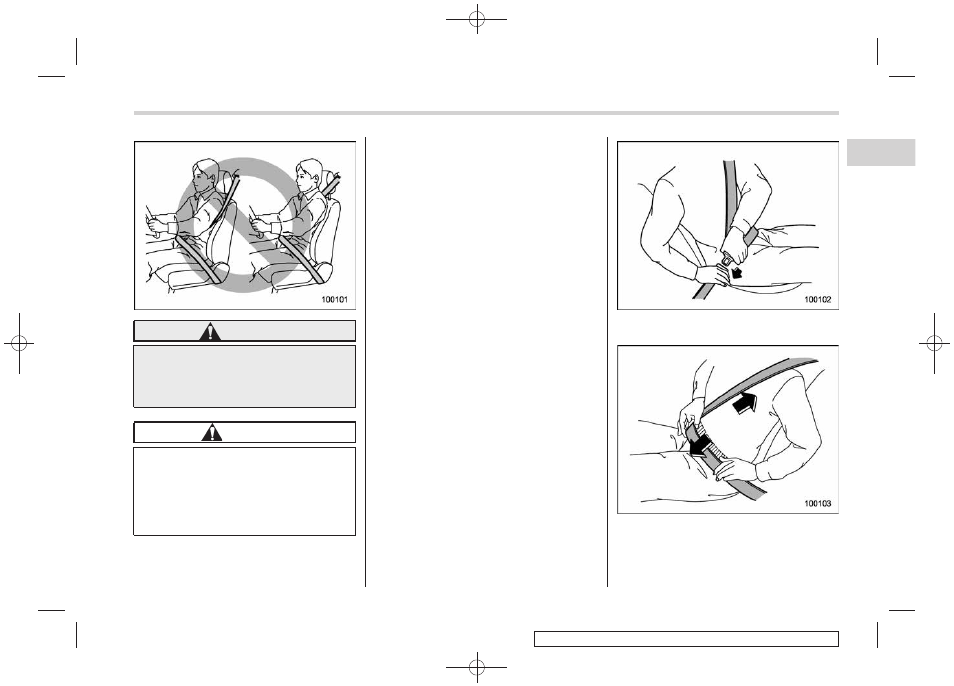 100101

100102

100103