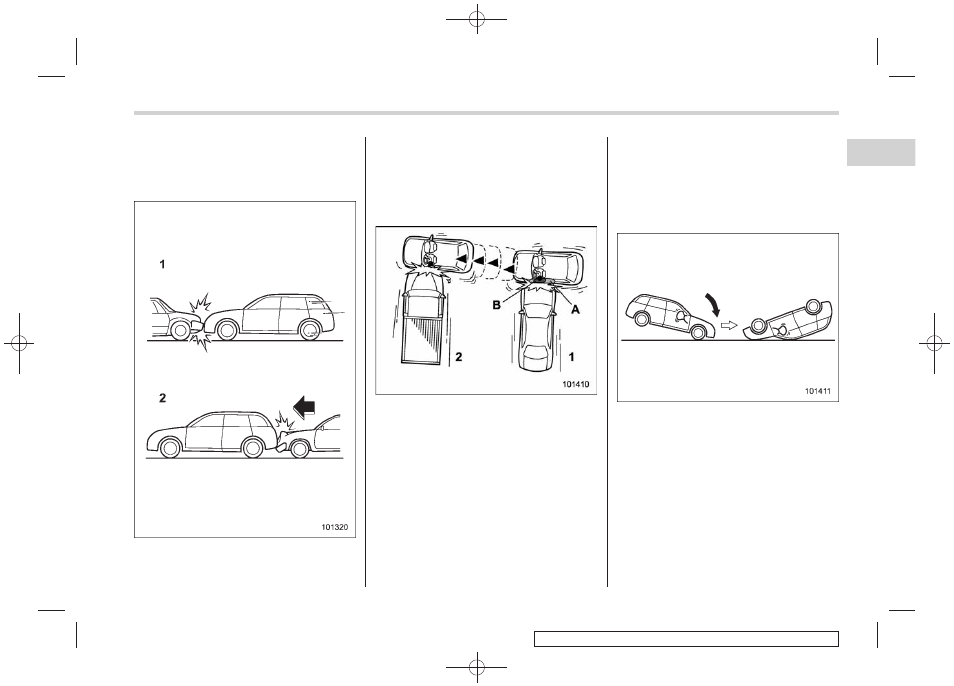 1

2

101320

B

A

2

1

101410

101411