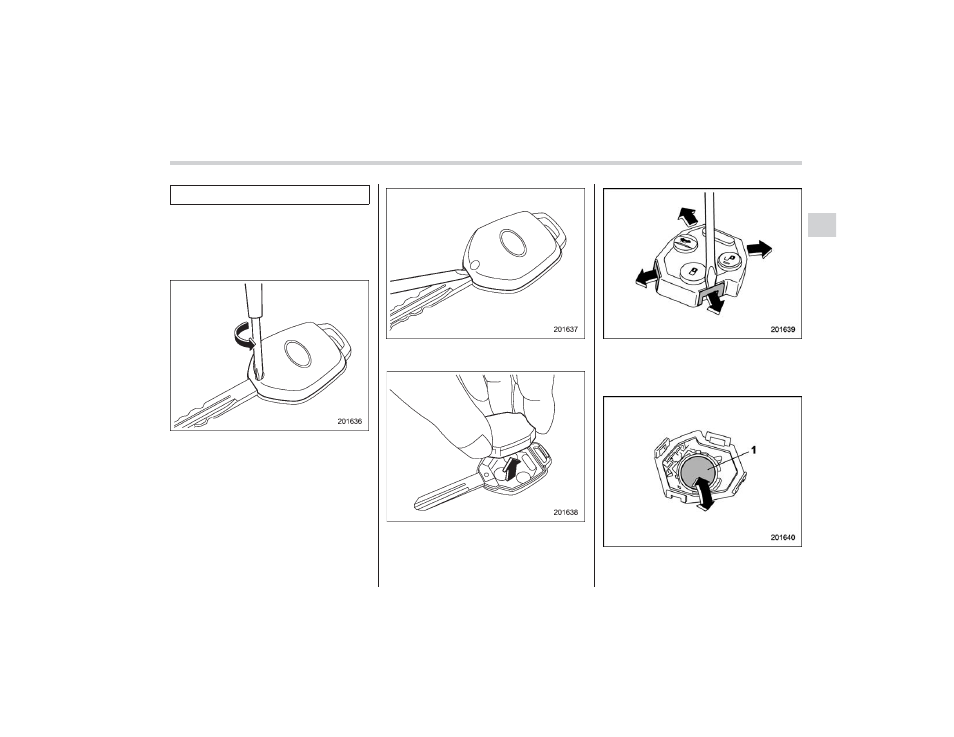 201636

201637

201638

201639

1

201640