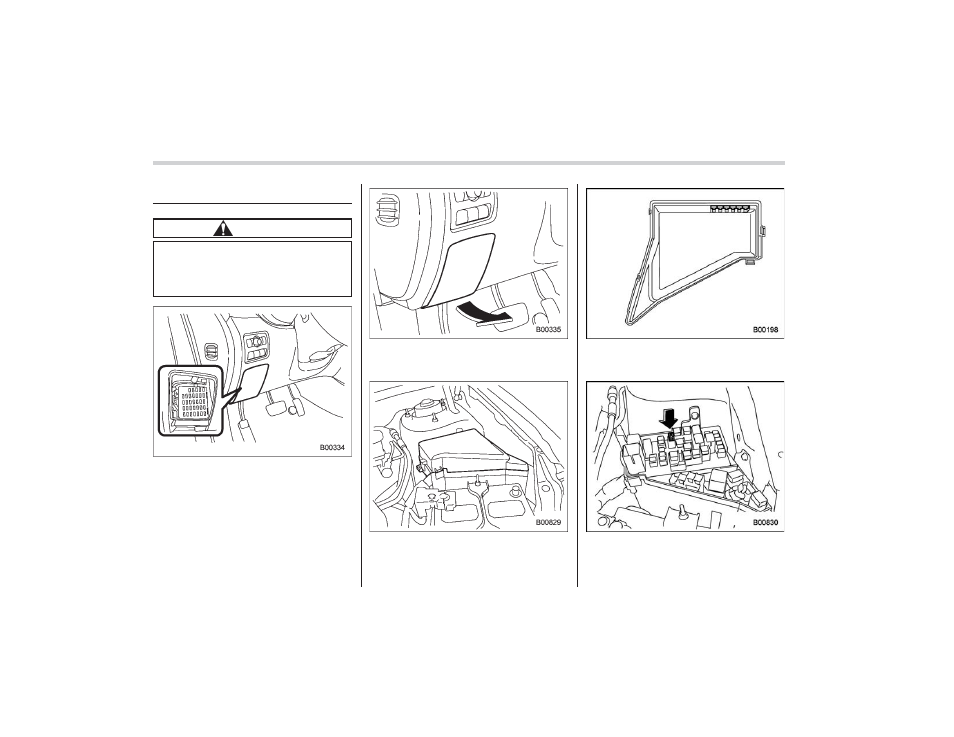 B00334

B00335

B00829

B00198

B00830