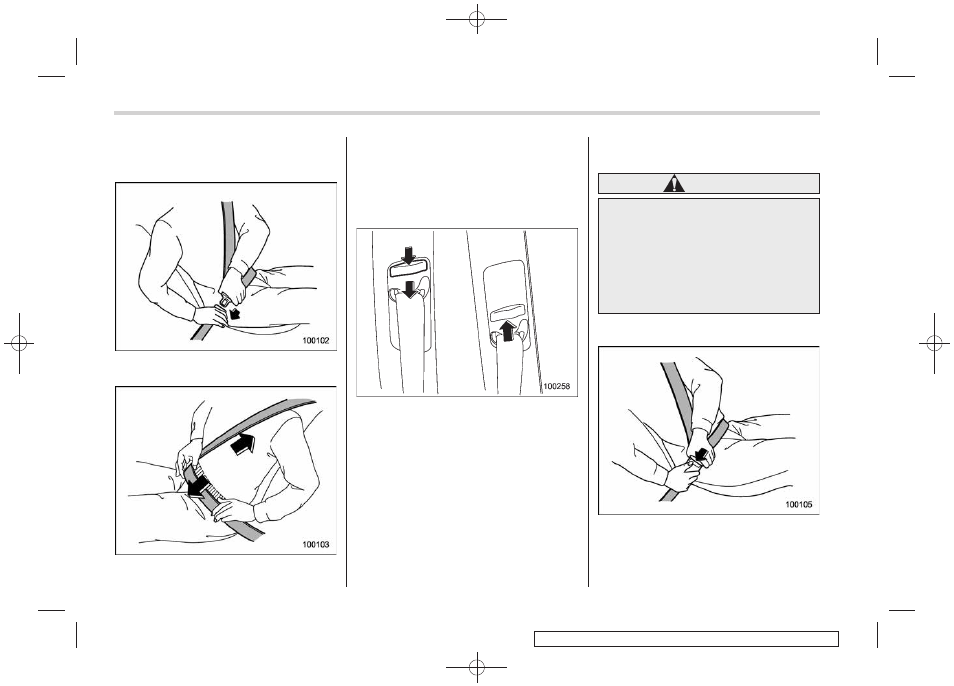 100102

100103

100258

100105