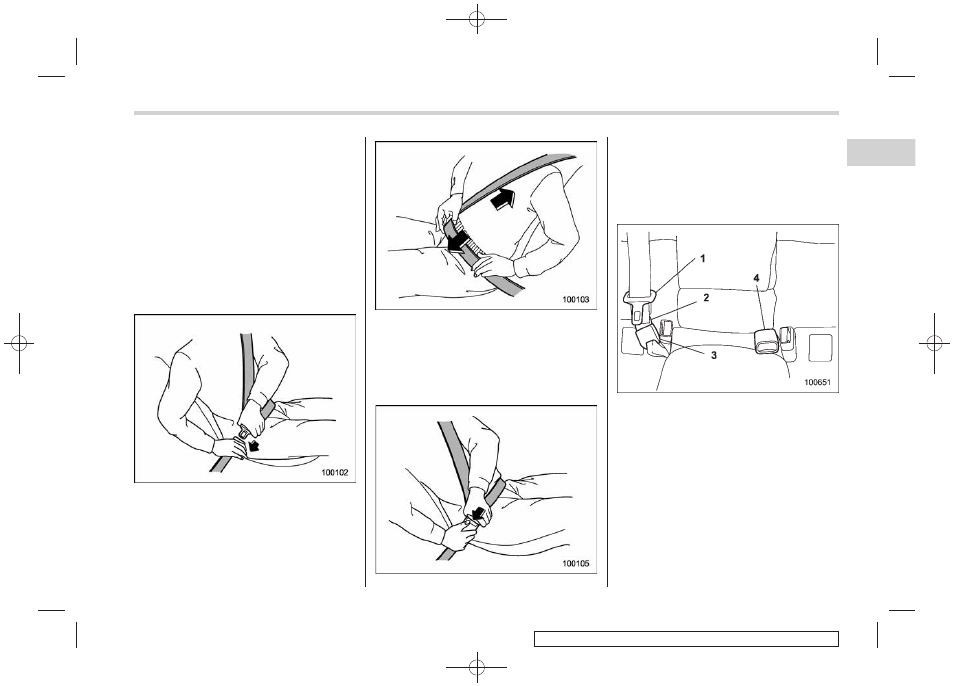 100102

100103

100105

1
2
3
4
100651