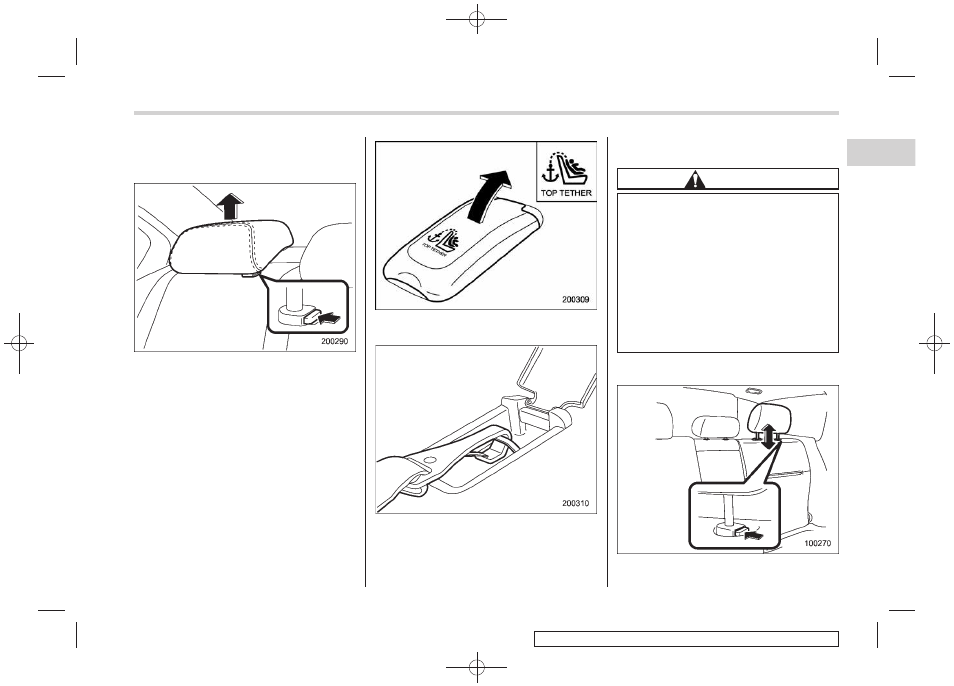 200290

TOP TETHER

200309

200310

100270