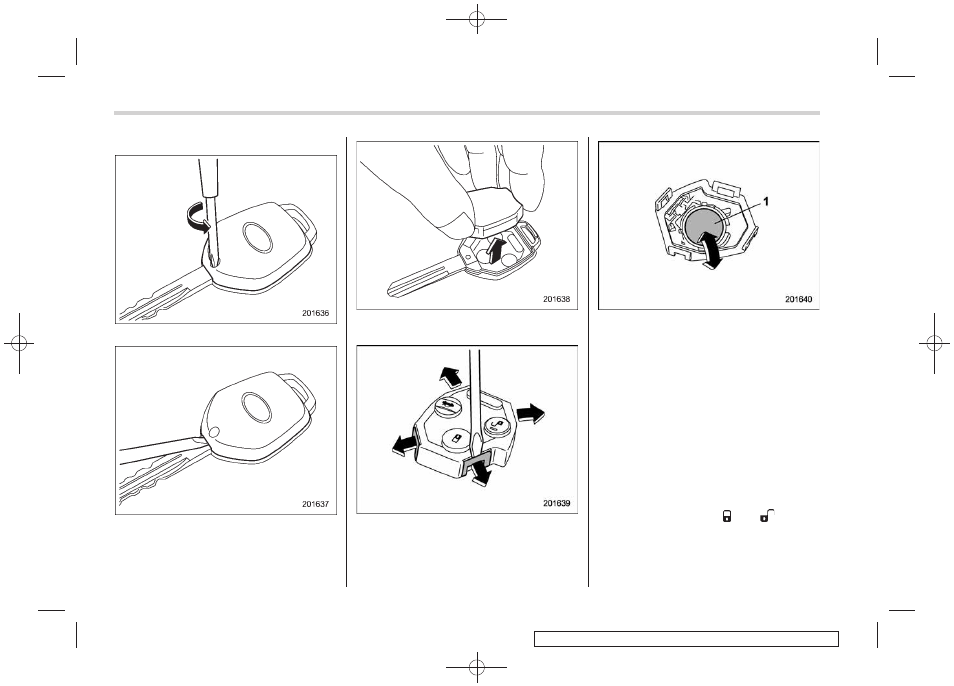 201636

201637

201638

201639

1

201640