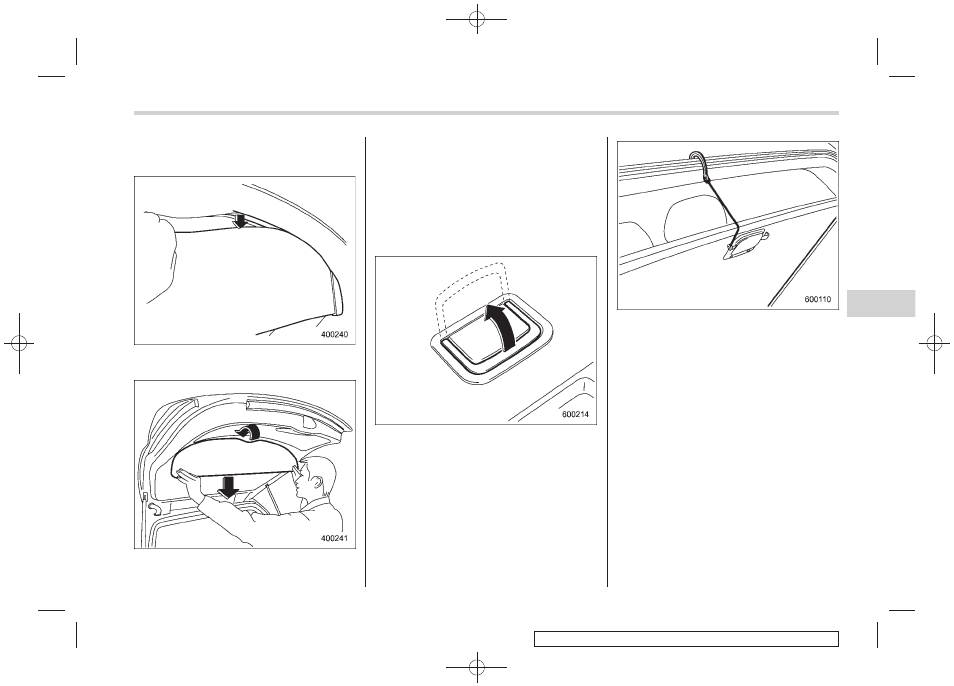 400240

400241

600214

600110