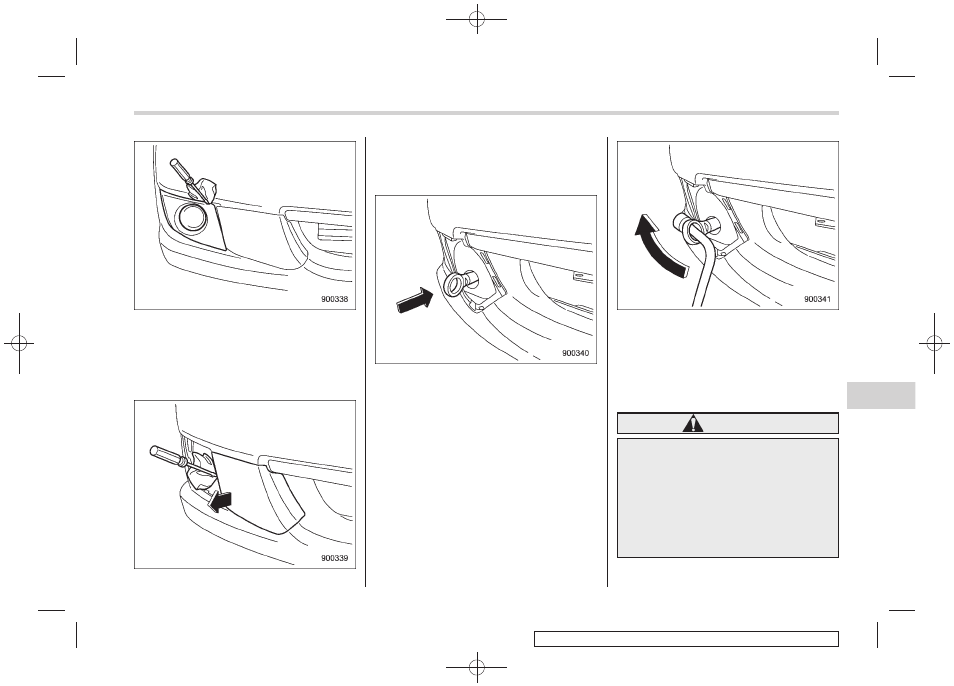 900338

900339

900340

900341