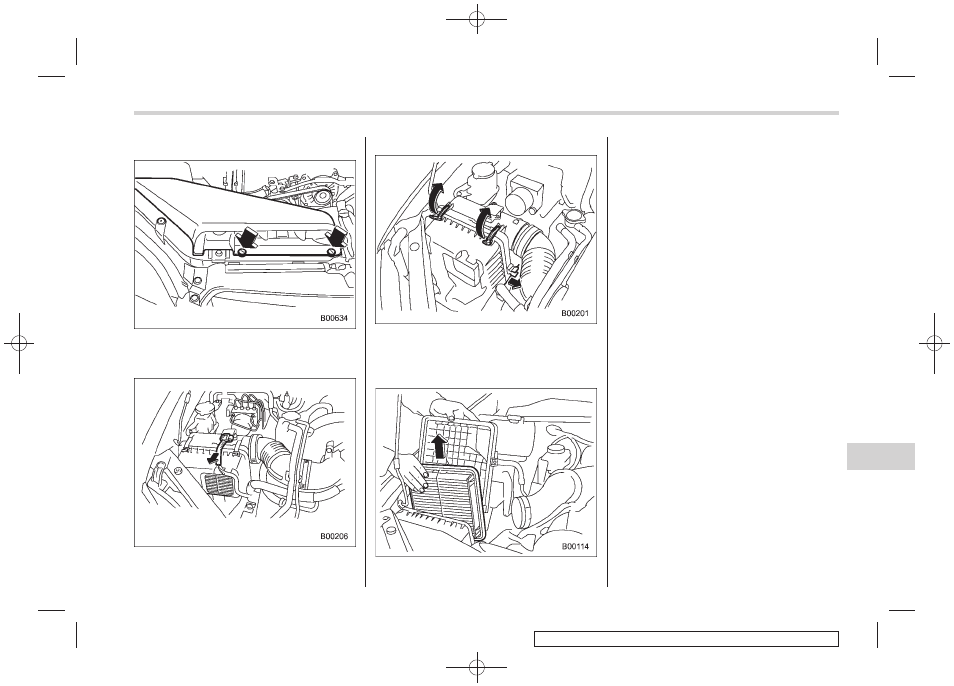 B00634

B00206

B00201

B00114