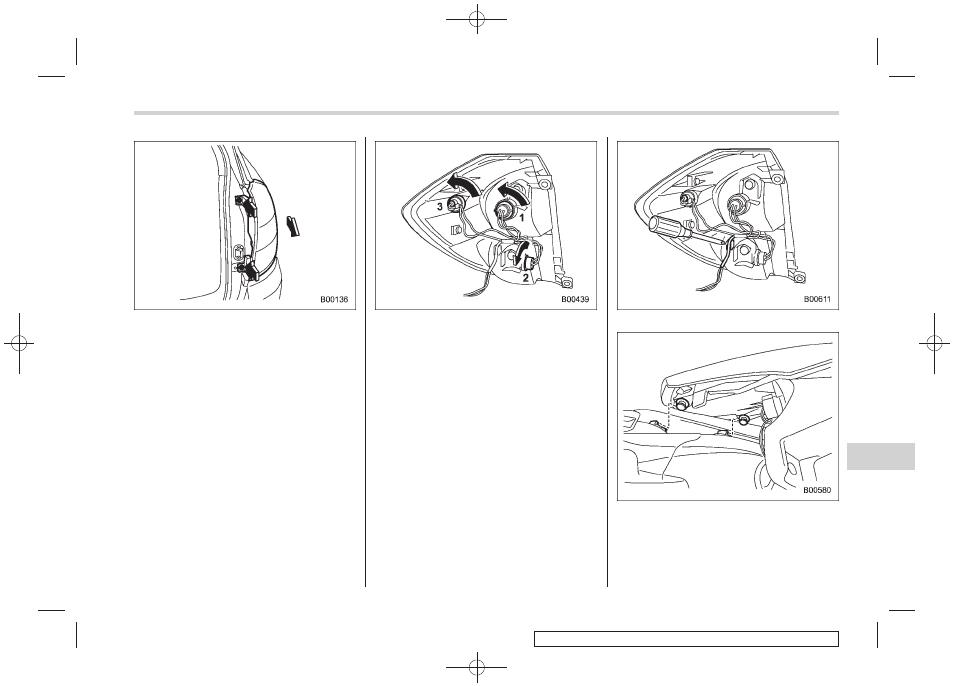 B00136

3
1
2
B00439

B00611

B00580