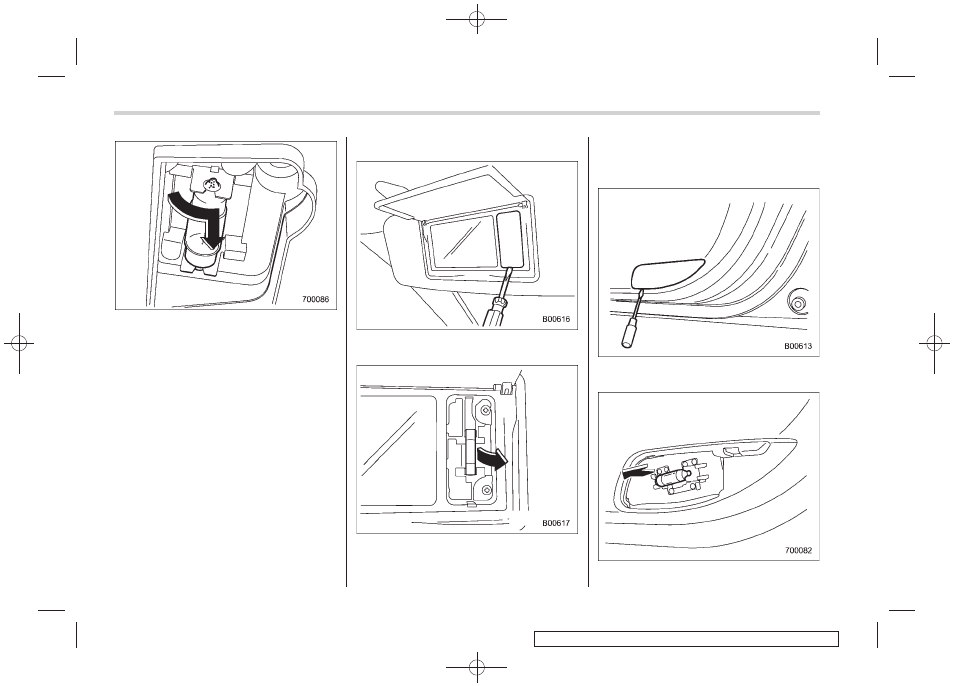 700086

B00616

B00617

B00613

700082