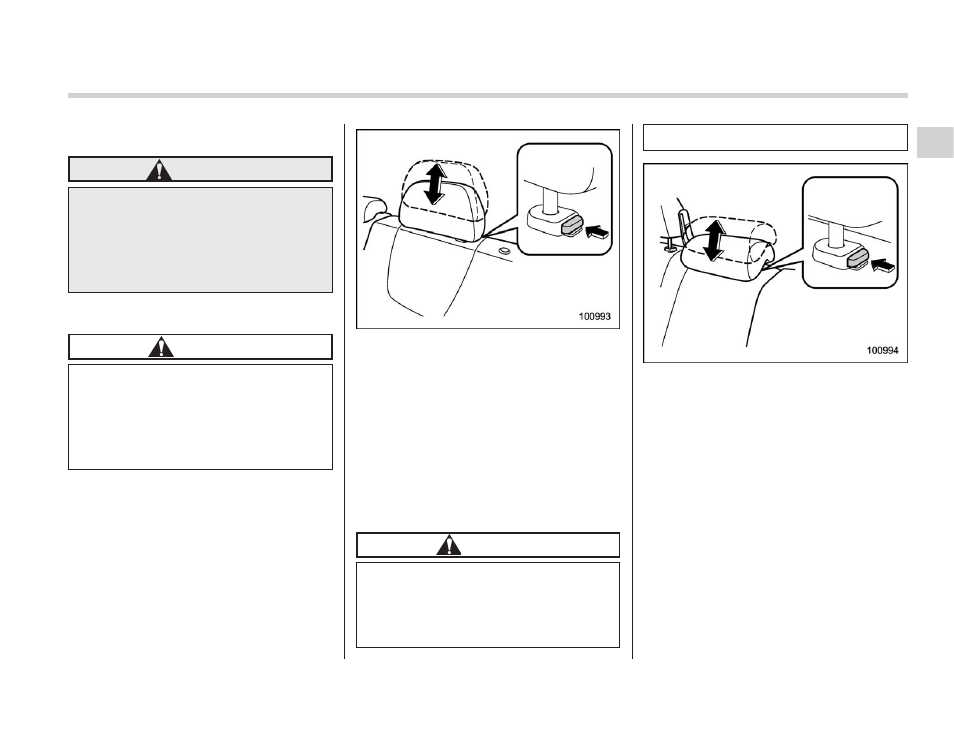 100993

100994