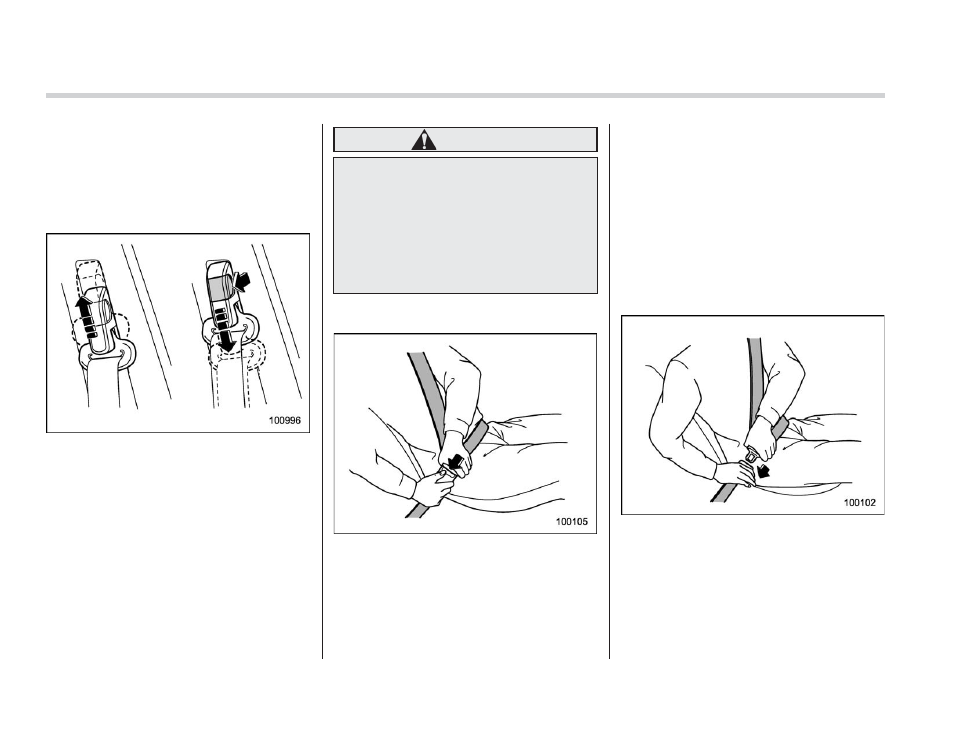 100996

100105

100102